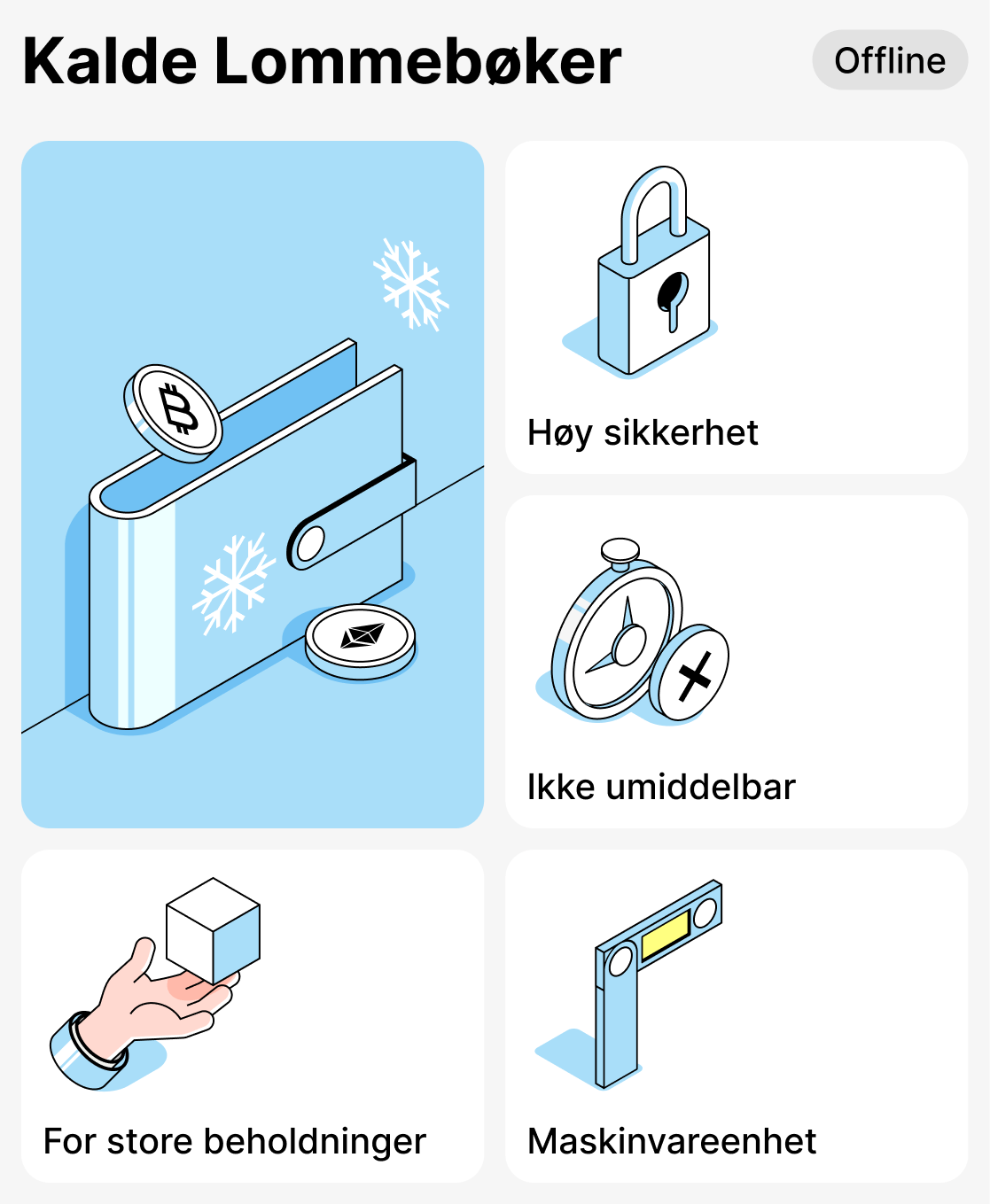 Kalde Lommebøker

Offline

Høy sikkerhet

Ikke umiddelbar

For store beholdninger

Maskinvareenhet