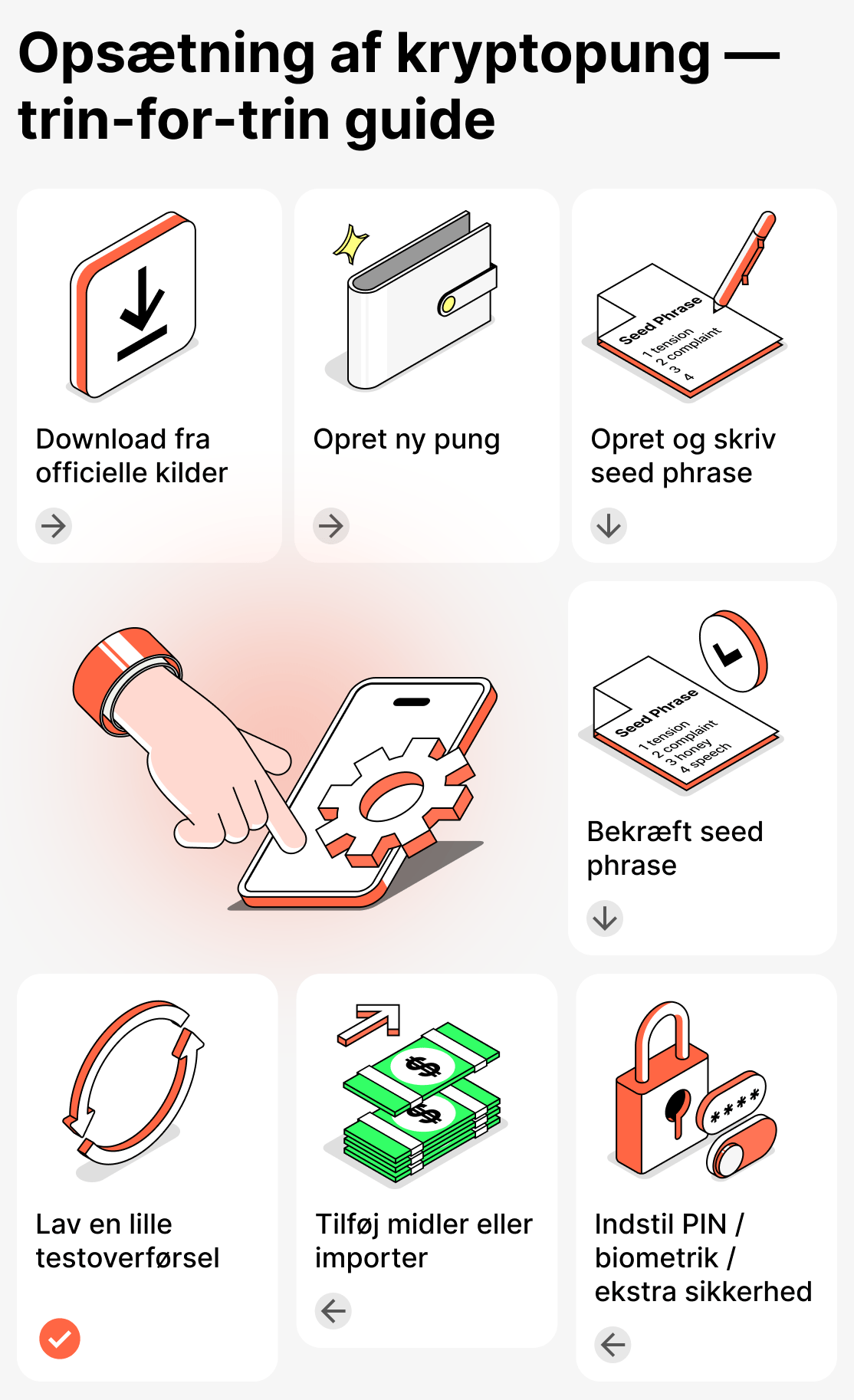 Opsætning af kryptopung — trin-for-trin guide

Download fra officielle kilder

Opret ny pung

Seed Phrase
1 tension
2 complaint
3
4

Opret og skriv seed phrase

Seed Phrase
1 tension
2 complaint
3 honey
4 speech

Bekræft seed phrase

Lav en lille testoverførsel

$
$

Tilføj midler eller importer

****

Indstil PIN / biometrik / ekstra sikkerhed