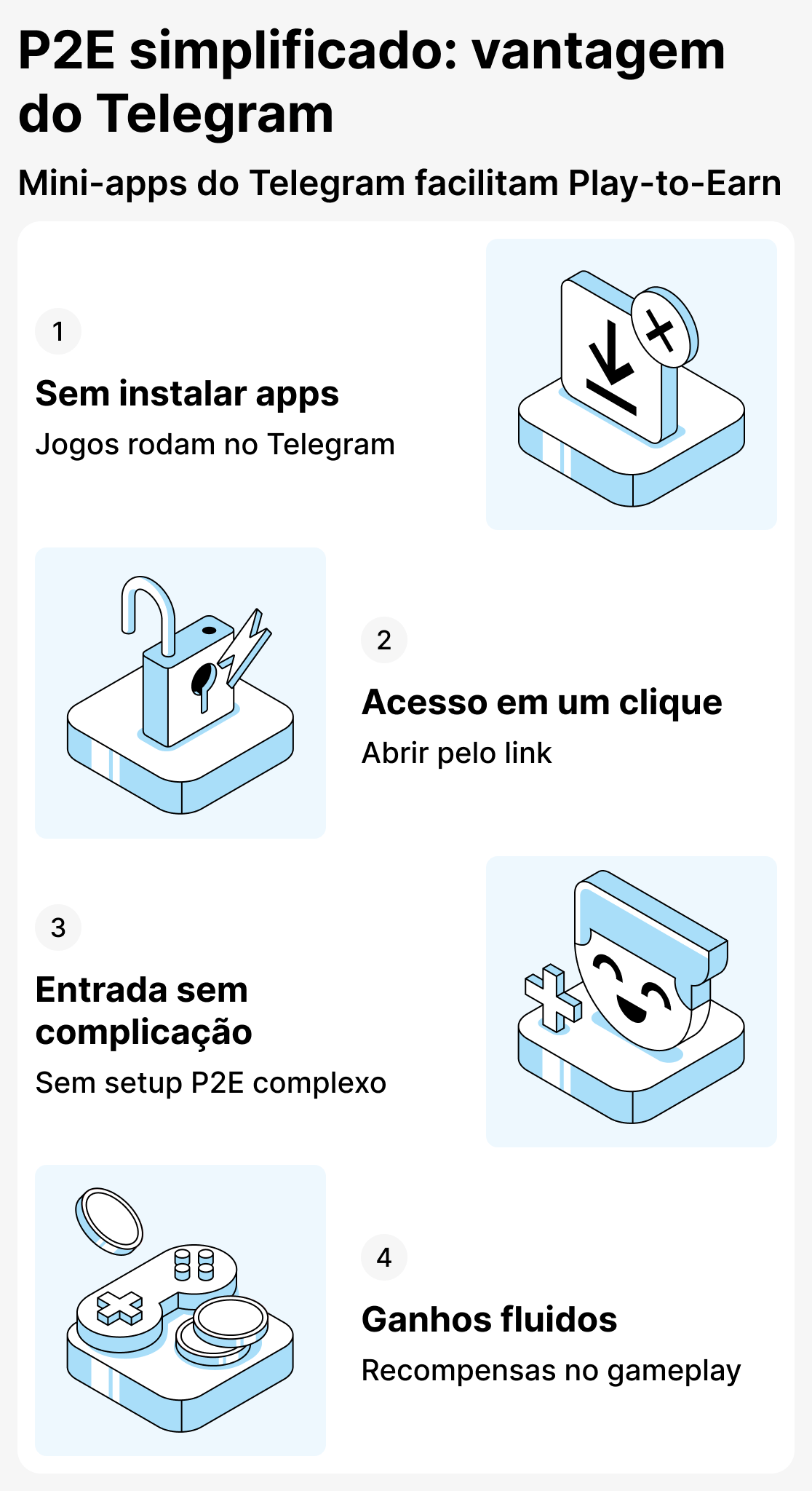 P2E simplificado: vantagem do Telegram

Mini-apps do Telegram facilitam Play-to-Earn

1

Sem instalar apps

Jogos rodam no Telegram

2

Acesso em um clique

Abrir pelo link

3

Entrada sem complicação

Sem setup P2E complexo

4

Ganhos fluidos

Recompensas no gameplay