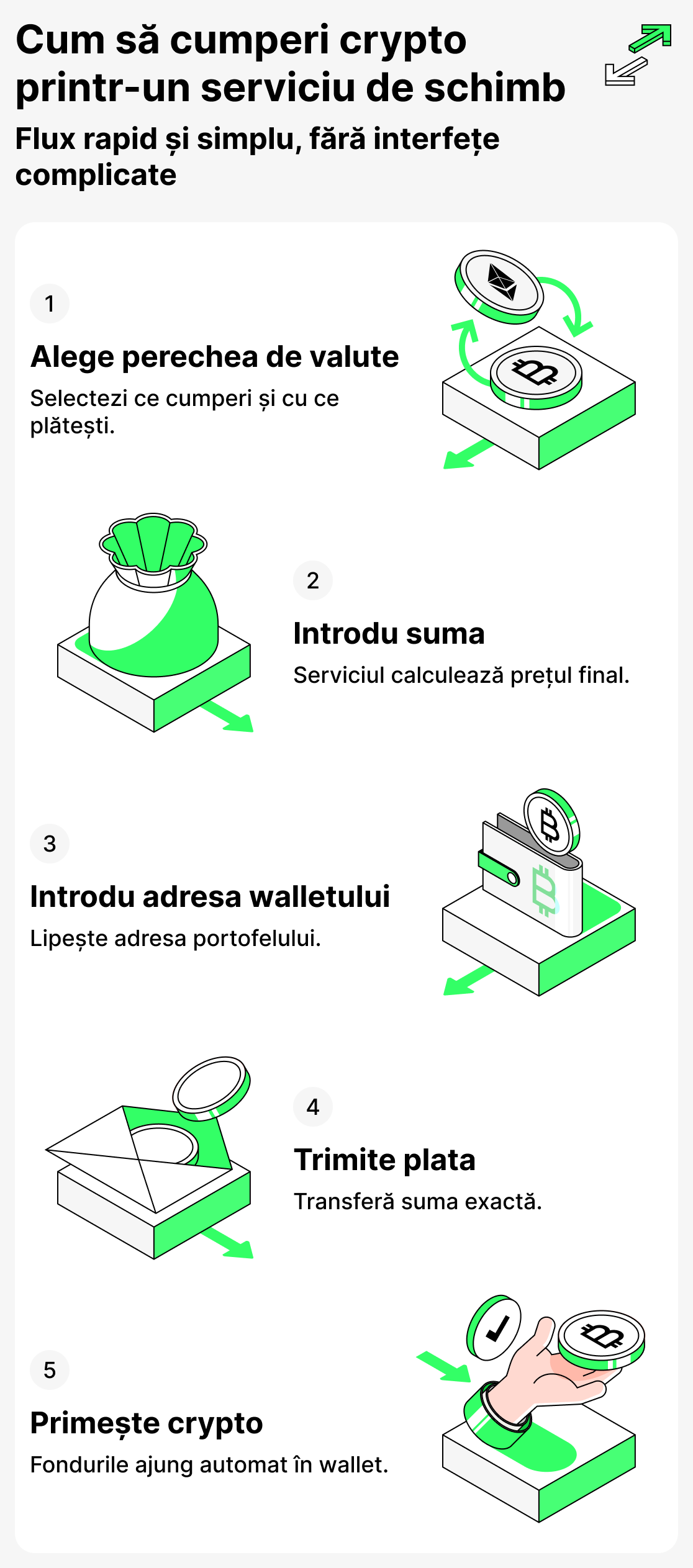 Cum să cumperi crypto printr-un serviciu de schimb

Flux rapid și simplu, fără interfețe complicate

1

Alege perechea de valute

Selectezi ce cumperi și cu ce plătești.

2

Introdu suma

Serviciul calculează prețul final.

3

Introdu adresa walletului

Lipește adresa portofelului.

4

Trimite plata

Transferă suma exactă.

5

Primește crypto

Fondurile ajung automat în wallet.