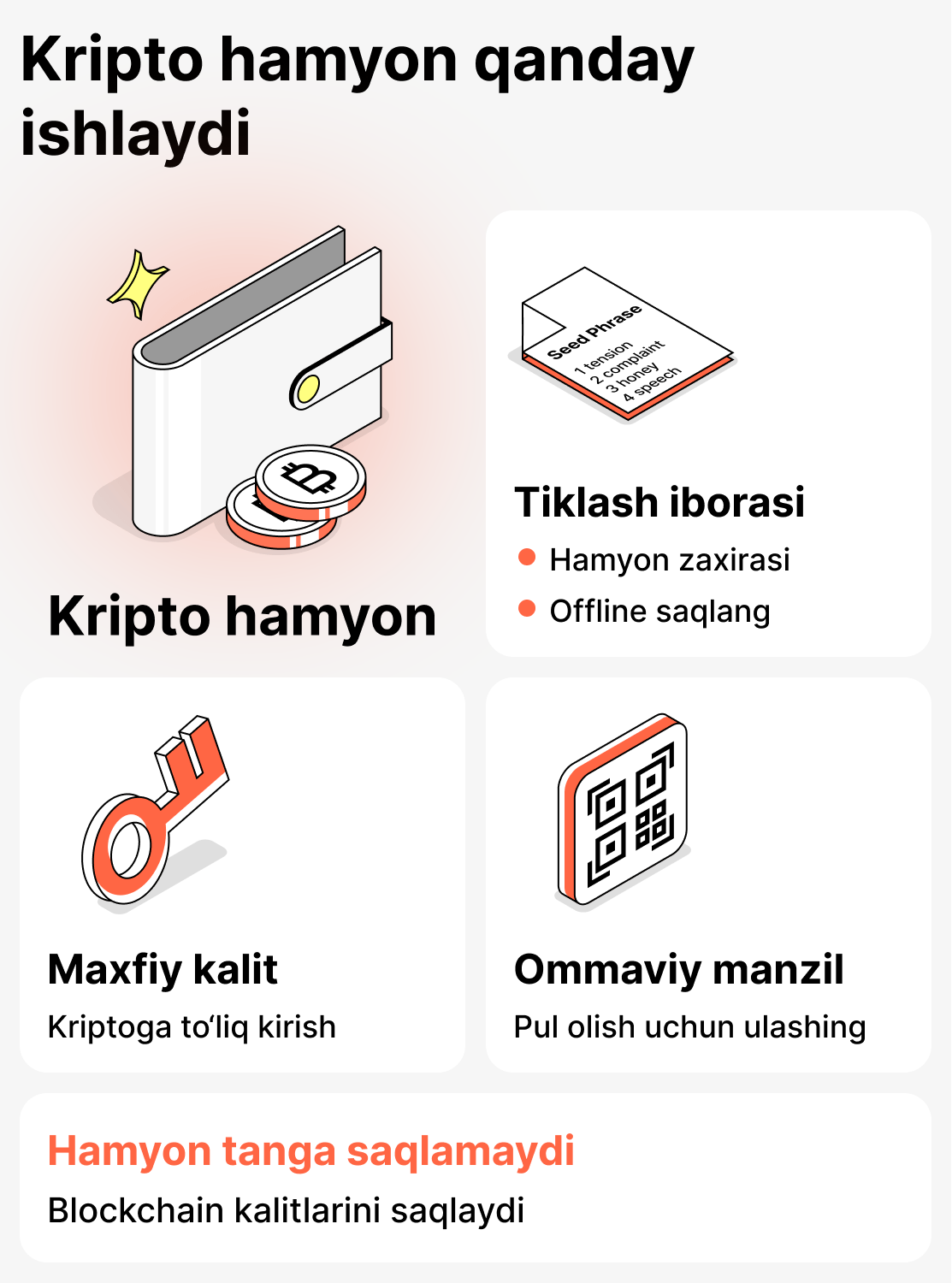 Kripto hamyon qanday ishlaydi

Kripto hamyon

Seed Phrase
1 tension
2 complaint
3 honey
4 speech

Tiklash iborasi
Hamyon zaxirasi
Offline saqlang

Maxfiy kalit
Kriptoga to‘liq kirish

Ommaviy manzil
Pul olish uchun ulashing

Hamyon tanga saqlamaydi
Blockchain kalitlarini saqlaydi