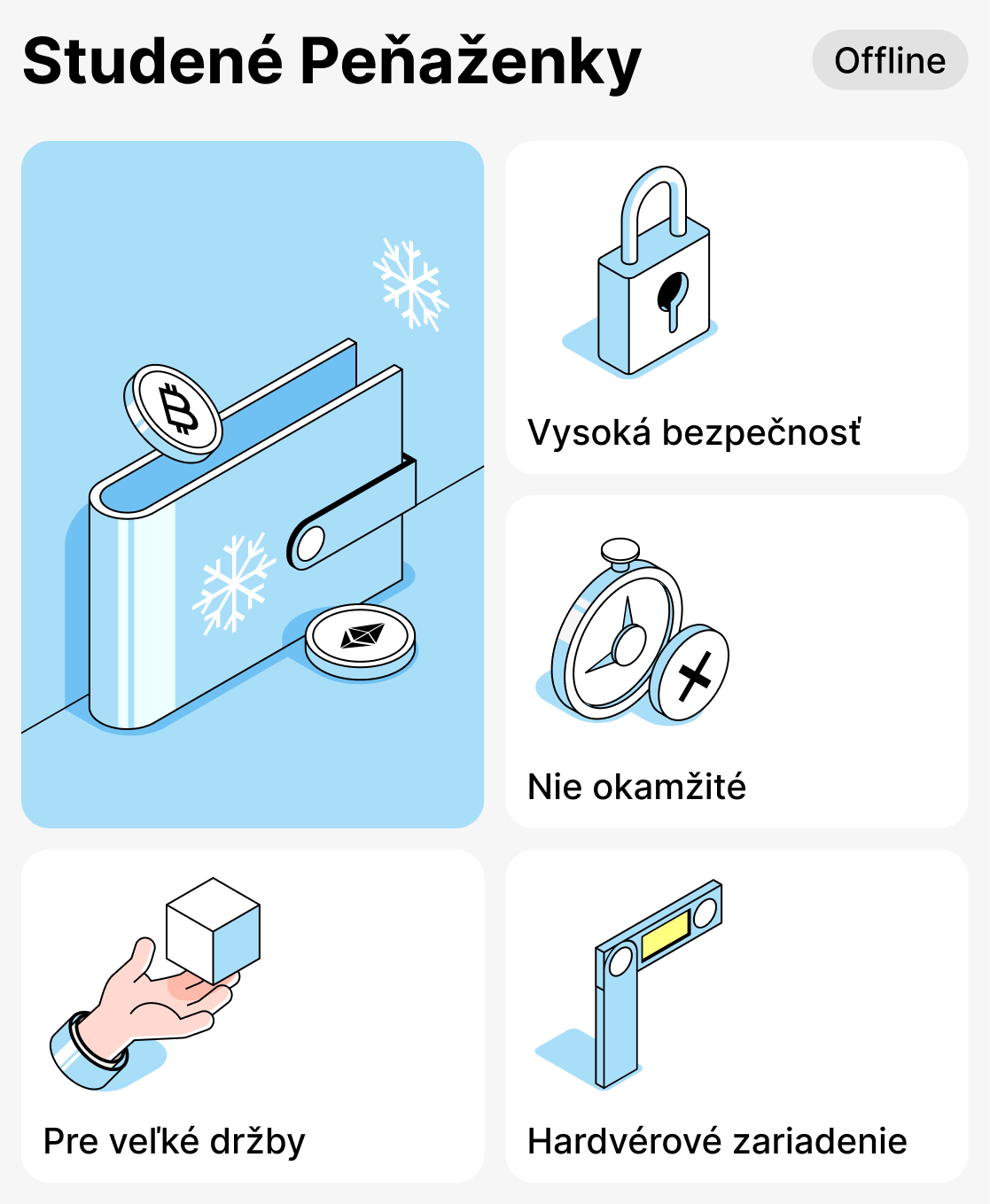 Studené Peňaženky

Offline

Vysoká bezpečnosť

Nie okamžité

Pre veľké držby

Hardvérové zariadenie