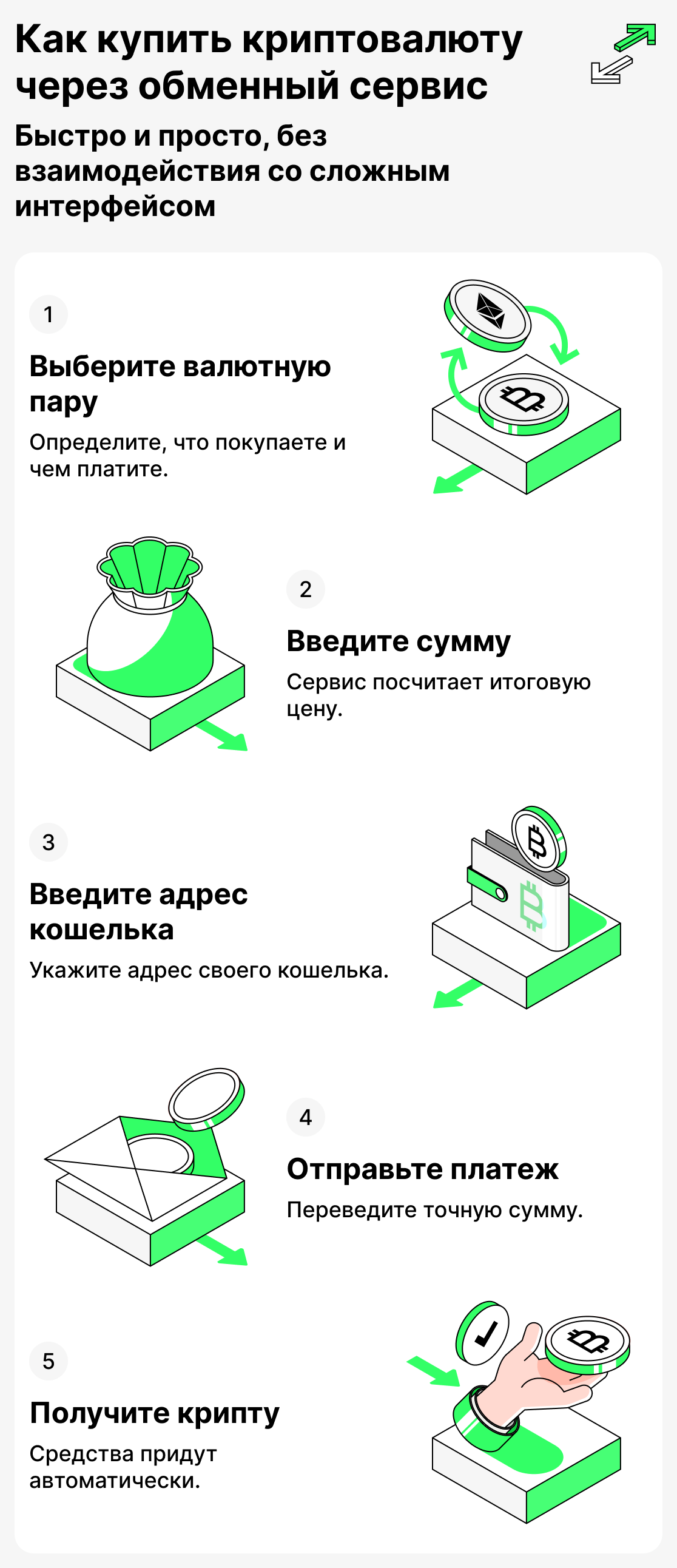 Как купить криптовалюту через обменный сервис

Быстро и просто, без взаимодействия со сложным интерфейсом

1

Выберите валютную пару

Определите, что покупаете и чем платите.

2

Введите сумму

Сервис посчитает итоговую цену.

3

Введите адрес кошелька

Укажите адрес своего кошелька.

4

Отправьте платеж

Переведите точную сумму.

5

Получите крипту

Средства придут автоматически.