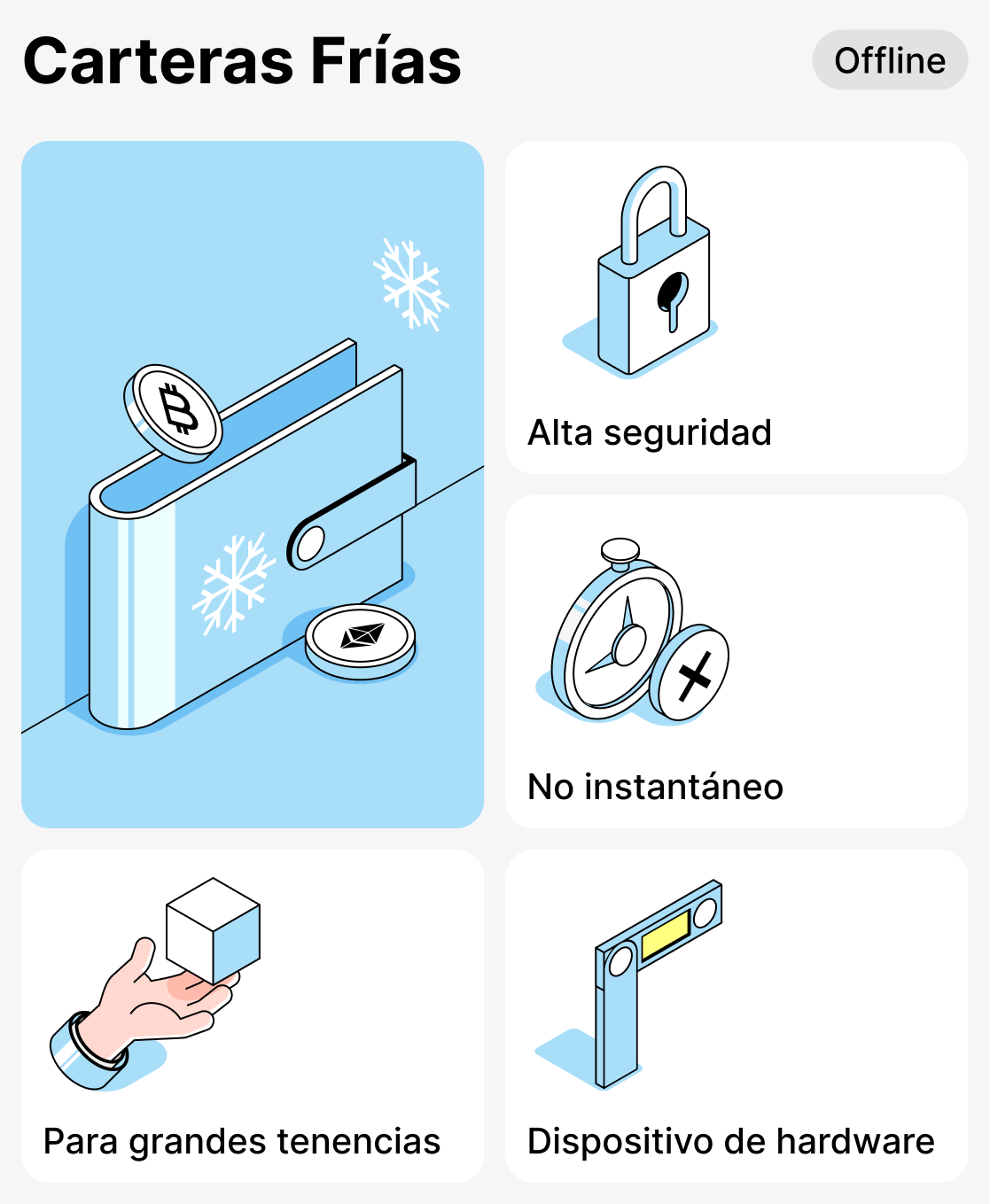 Carteras Frías

Offline

Alta seguridad

No instantáneo

Para grandes tenencias

Dispositivo de hardware