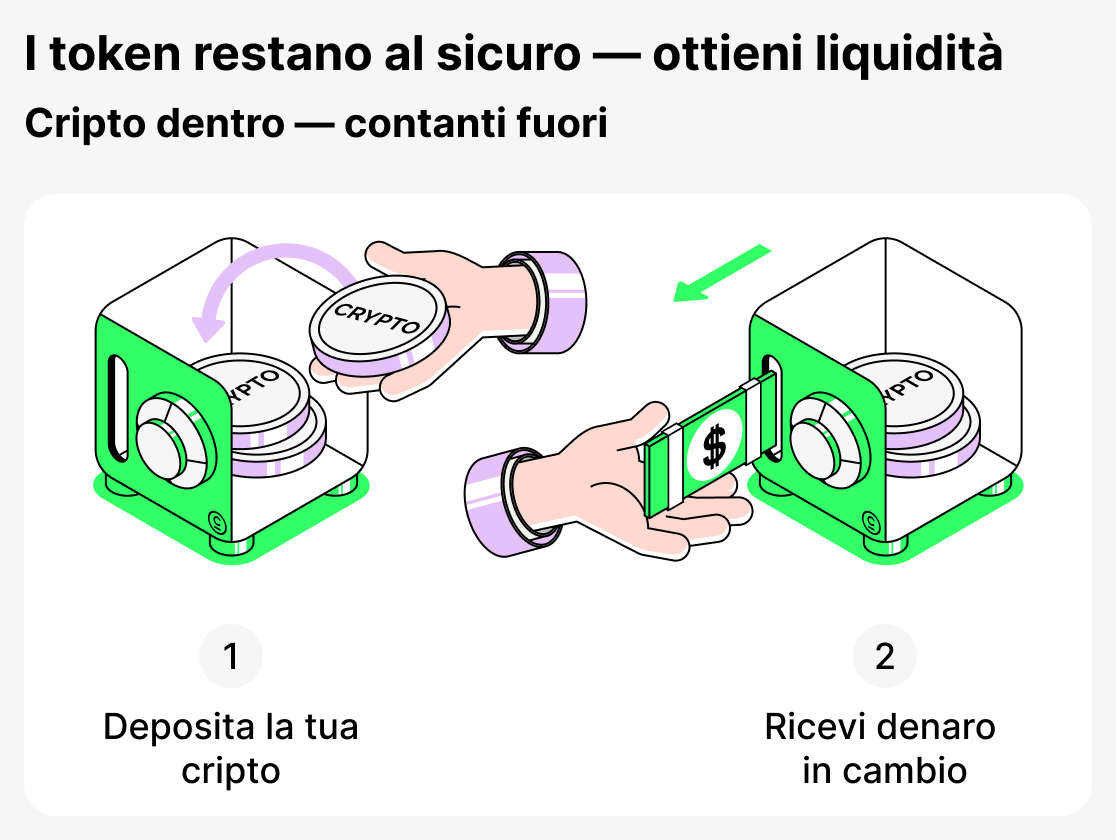 I token restano al sicuro — ottieni liquidità

Cripto dentro — contanti fuori

CRYPTO

YPTO

$

YPTO

1

Deposita la tua cripto

2

Ricevi denaro in cambio