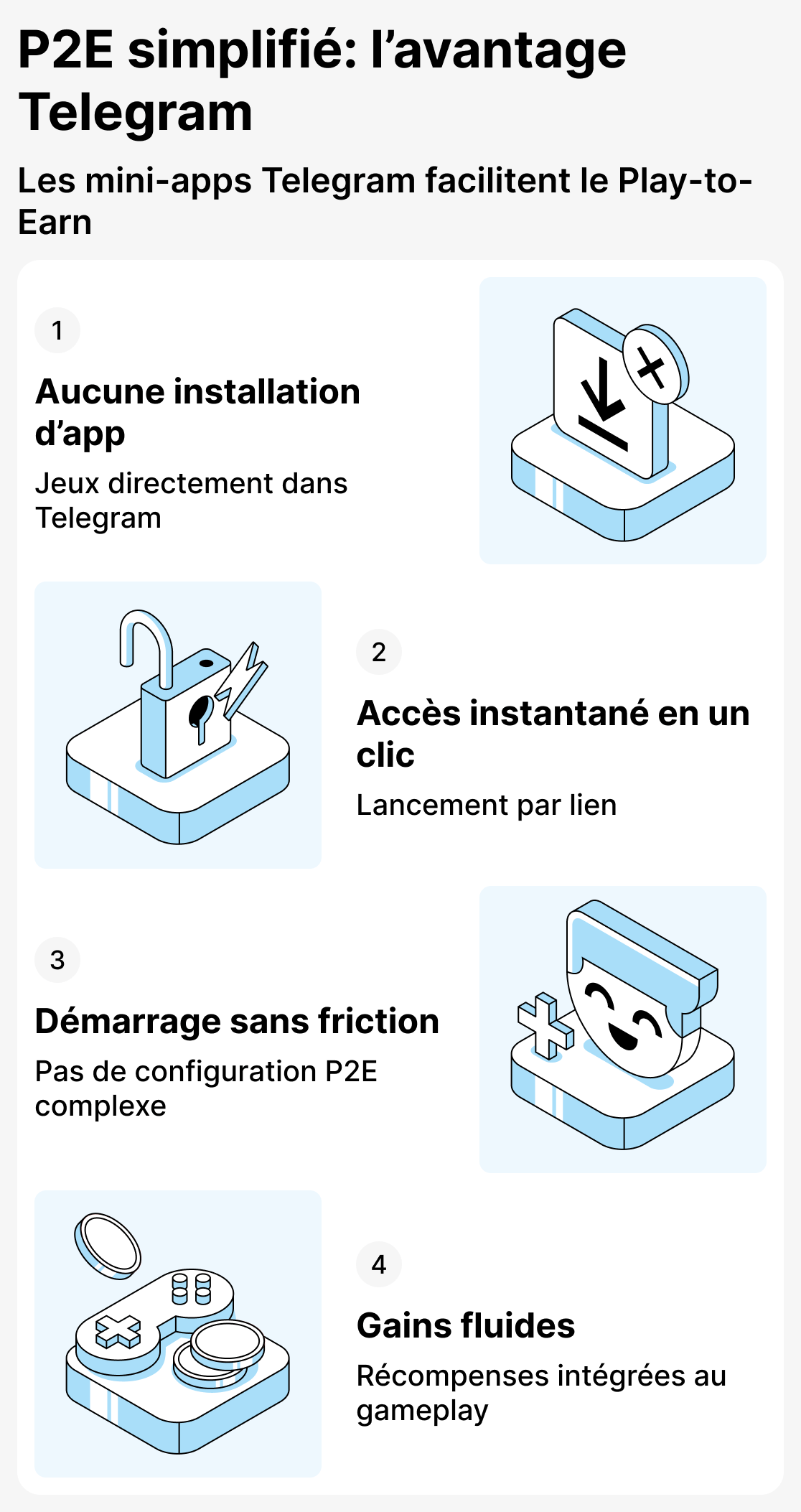 P2E simplifié: l’avantage Telegram

Les mini-apps Telegram facilitent le Play-to-Earn

1

Aucune installation d’app

Jeux directement dans Telegram

2

Accès instantané en un clic

Lancement par lien

3

Démarrage sans friction

Pas de configuration P2E complexe

4

Gains fluides

Récompenses intégrées au gameplay