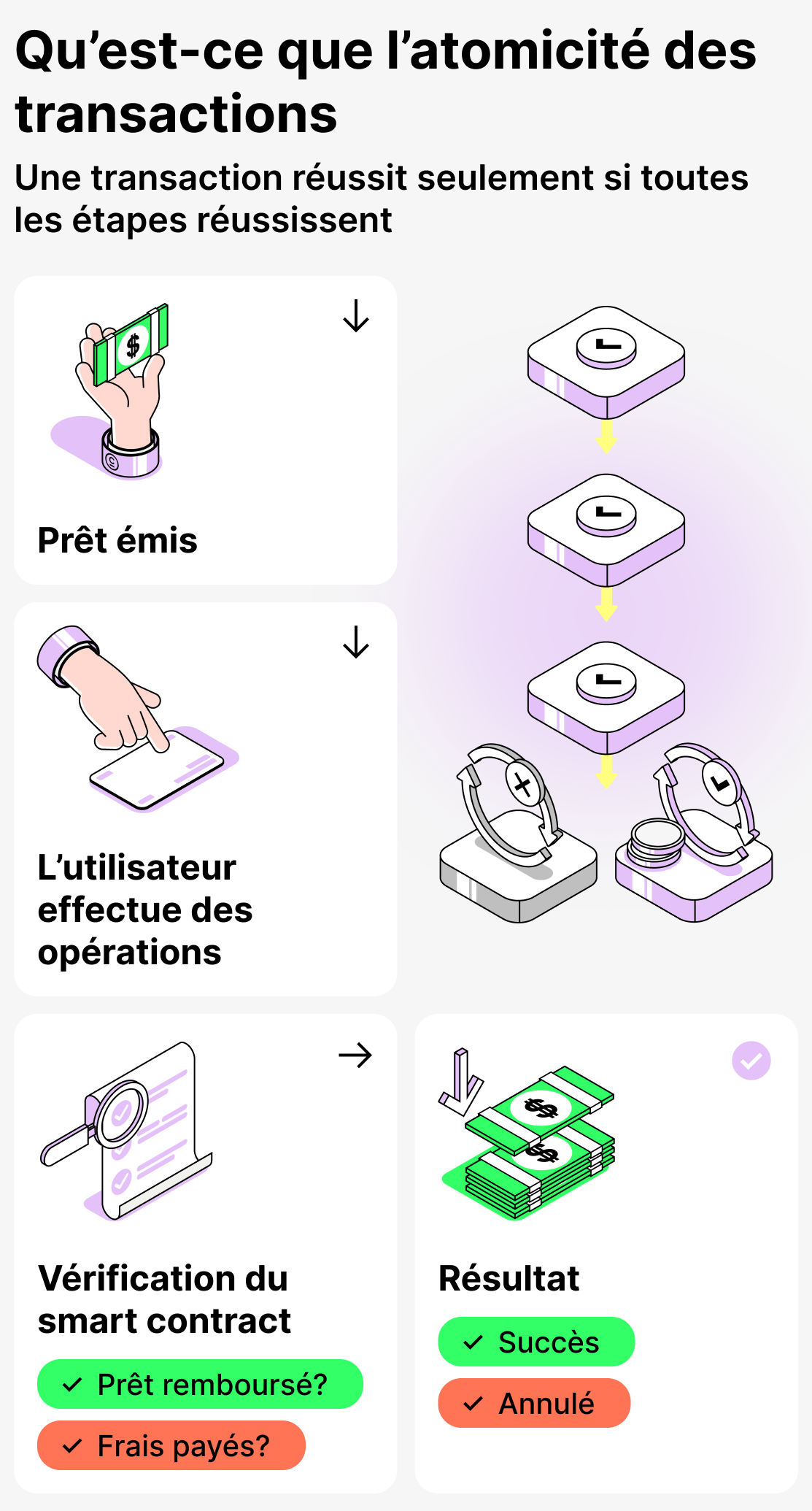 Qu’est-ce que l’atomicité des transactions

Une transaction réussit seulement si toutes les étapes réussissent

Prêt émis

L’utilisateur effectue des opérations

Vérification du smart contract

Prêt remboursé?

Frais payés?

Résultat

Succès

Annulé