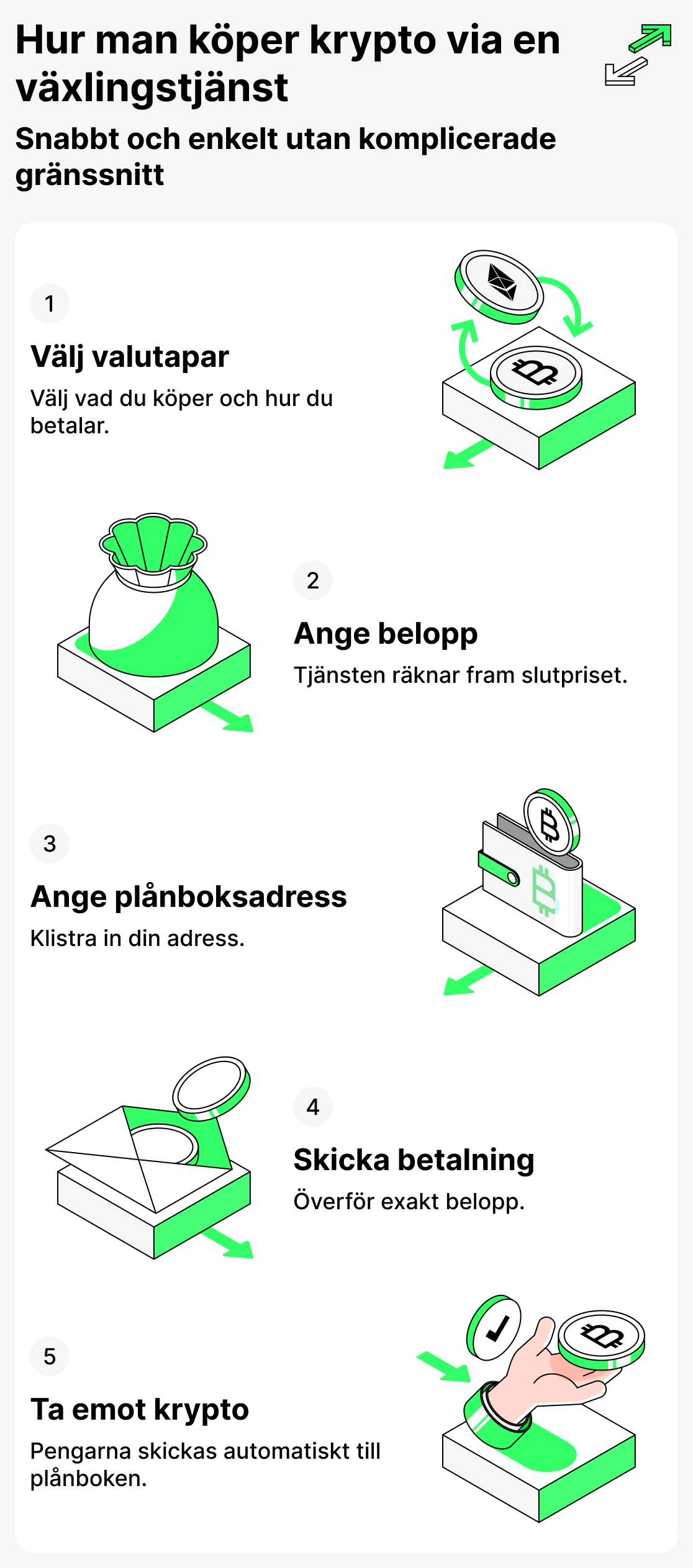 Hur man köper krypto via en växlingstjänst

Snabbt och enkelt utan komplicerade gränssnitt

1

Välj valutapar

Välj vad du köper och hur du betalar.

2

Ange belopp

Tjänsten räknar fram slutpriset.

3

Ange plånboksadress

Klistra in din adress.

4

Skicka betalning

Överför exakt belopp.

5

Ta emot krypto

Pengarna skickas automatiskt till plånboken.