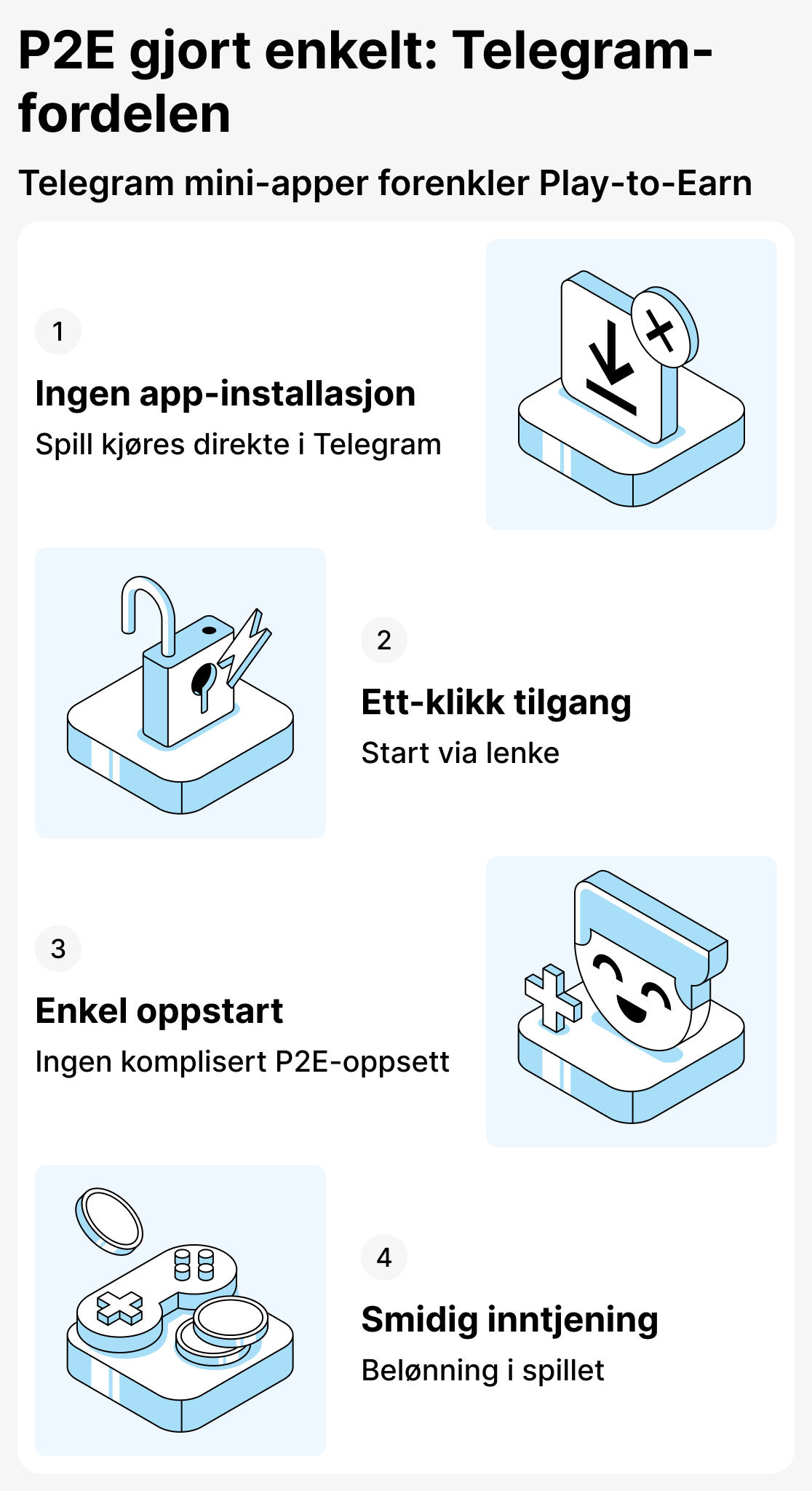 P2E gjort enkelt: Telegram-fordelen

Telegram mini-apper forenkler Play-to-Earn

1

Ingen app-installasjon

Spill kjøres direkte i Telegram

2

Ett-klikk tilgang

Start via lenke

3

Enkel oppstart

Ingen komplisert P2E-oppsett

4

Smidig inntjening

Belønning i spillet