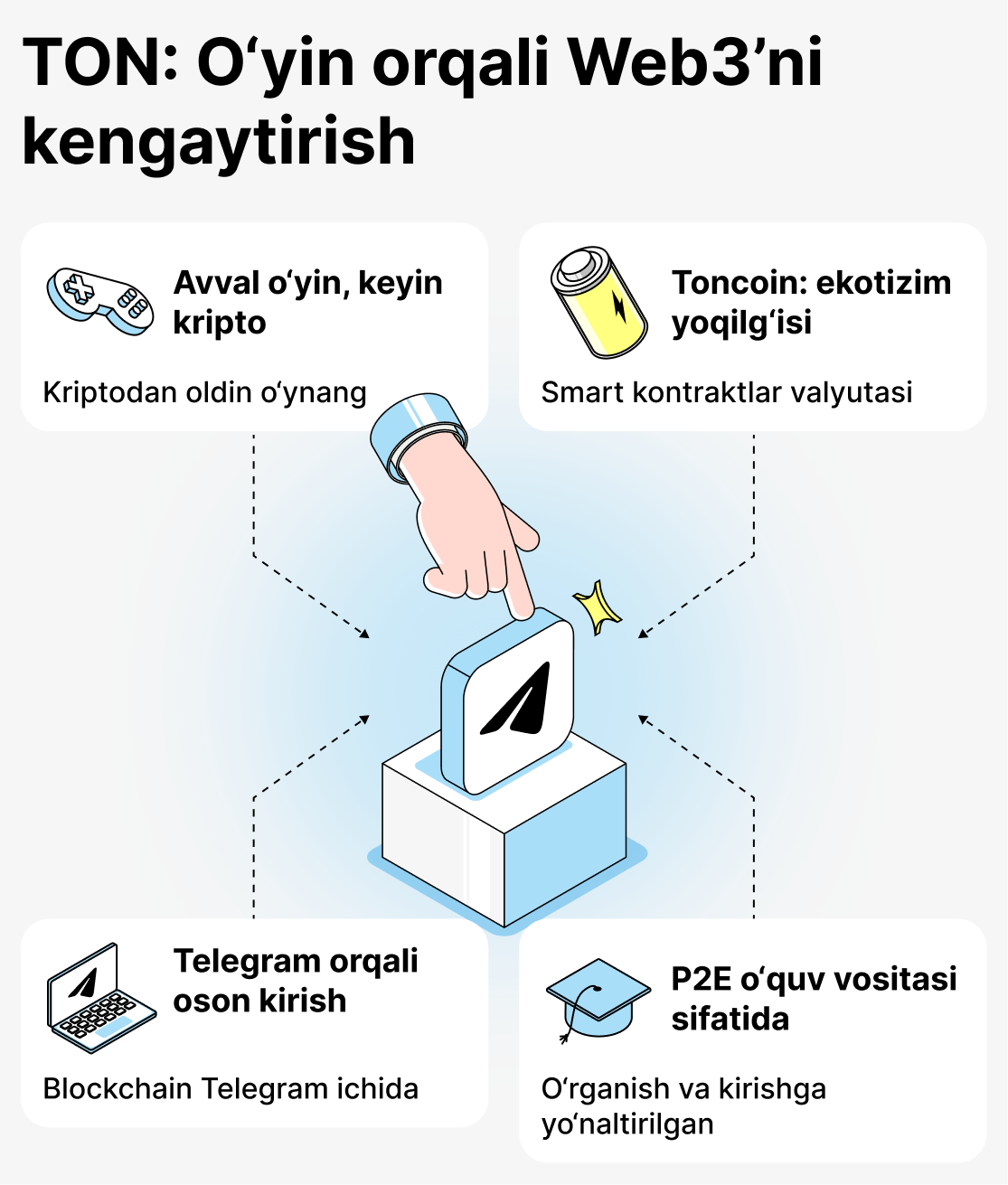 TON: O‘yin orqali Web3’ni kengaytirish

Avval o‘yin, keyin kripto

Kriptodan oldin o‘ynang

Toncoin: ekotizim yoqilg‘isi

Smart kontraktlar valyutasi

Telegram orqali oson kirish

Blockchain Telegram ichida

P2E o‘quv vositasi sifatida

O‘rganish va kirishga yo‘naltirilgan