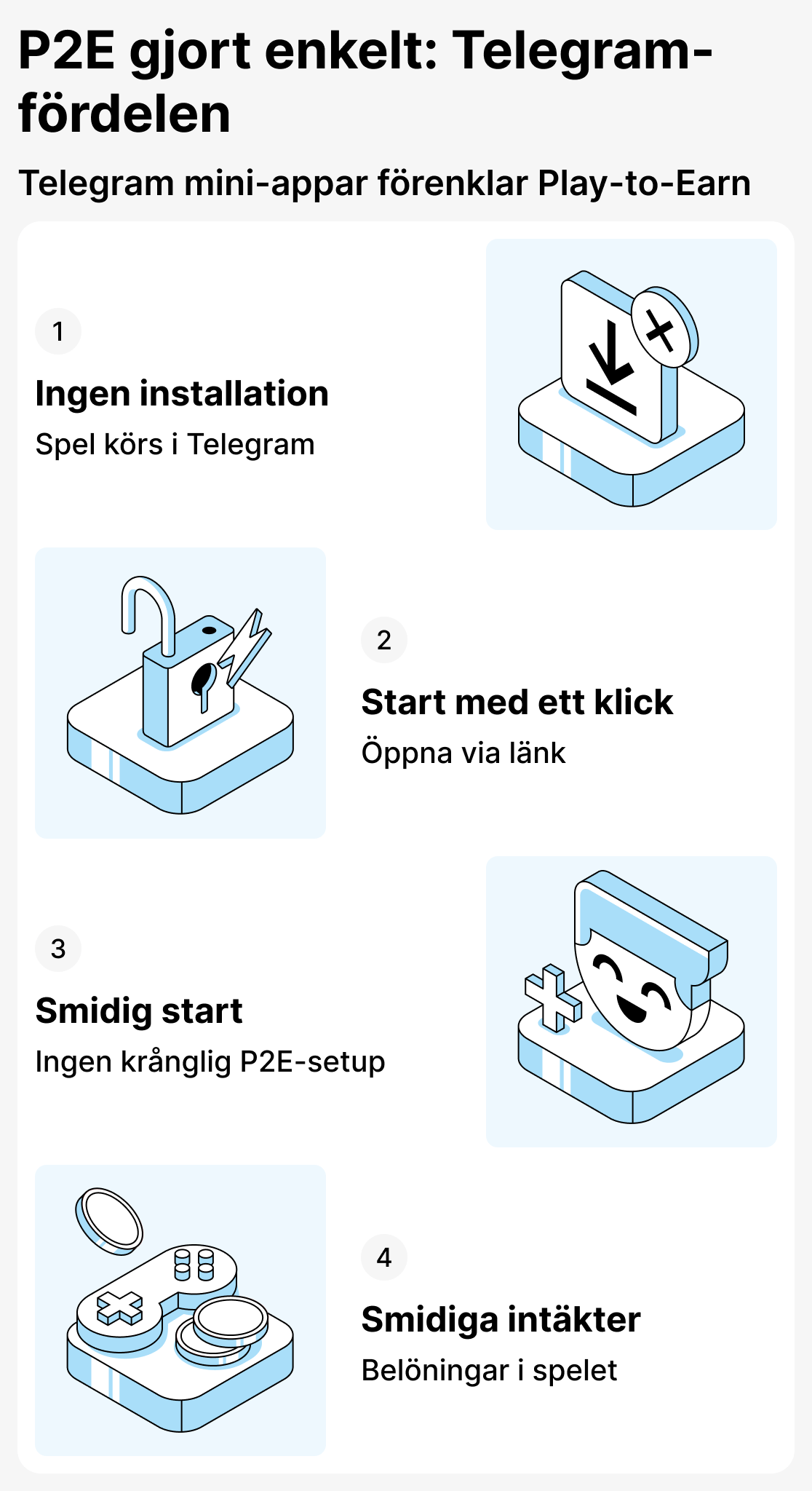 P2E gjort enkelt: Telegram-fördelen

Telegram mini-appar förenklar Play-to-Earn

1

Ingen installation

Spel körs i Telegram

2

Start med ett klick

Öppna via länk

3

Smidig start

Ingen krånglig P2E-setup

4

Smidiga intäkter

Belöningar i spelet