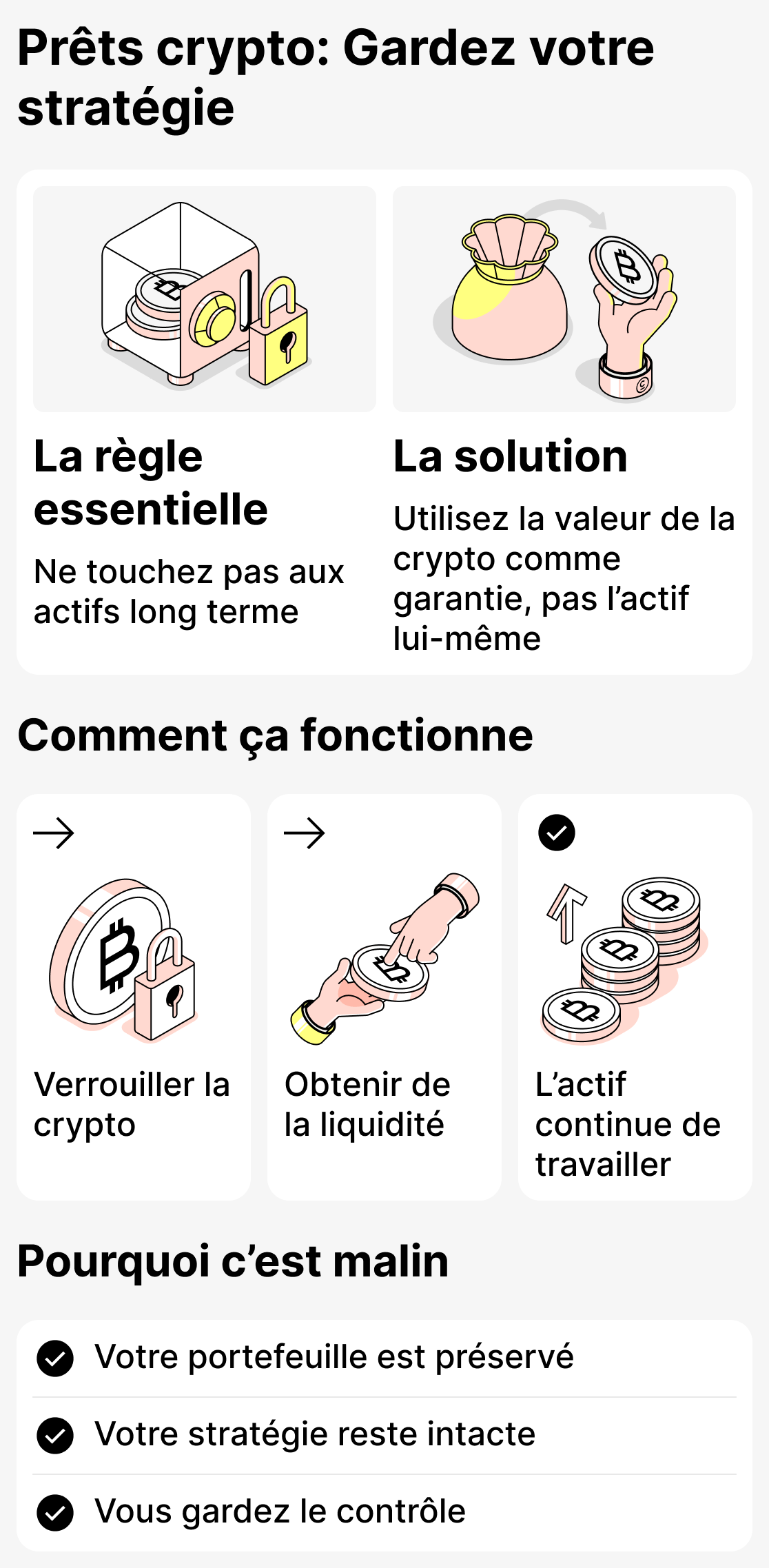 Prêts crypto: Gardez votre stratégie

La règle essentielle

Ne touchez pas aux actifs long terme

La solution

Utilisez la valeur de la crypto comme garantie, pas l'actif lui-même

Comment ça fonctionne

Verrouiller la crypto

Obtenir de la liquidité

L'actif continue de travailler

Pourquoi c'est malin

Votre portefeuille est préservé

Votre stratégie reste intacte

Vous gardez le contrôle