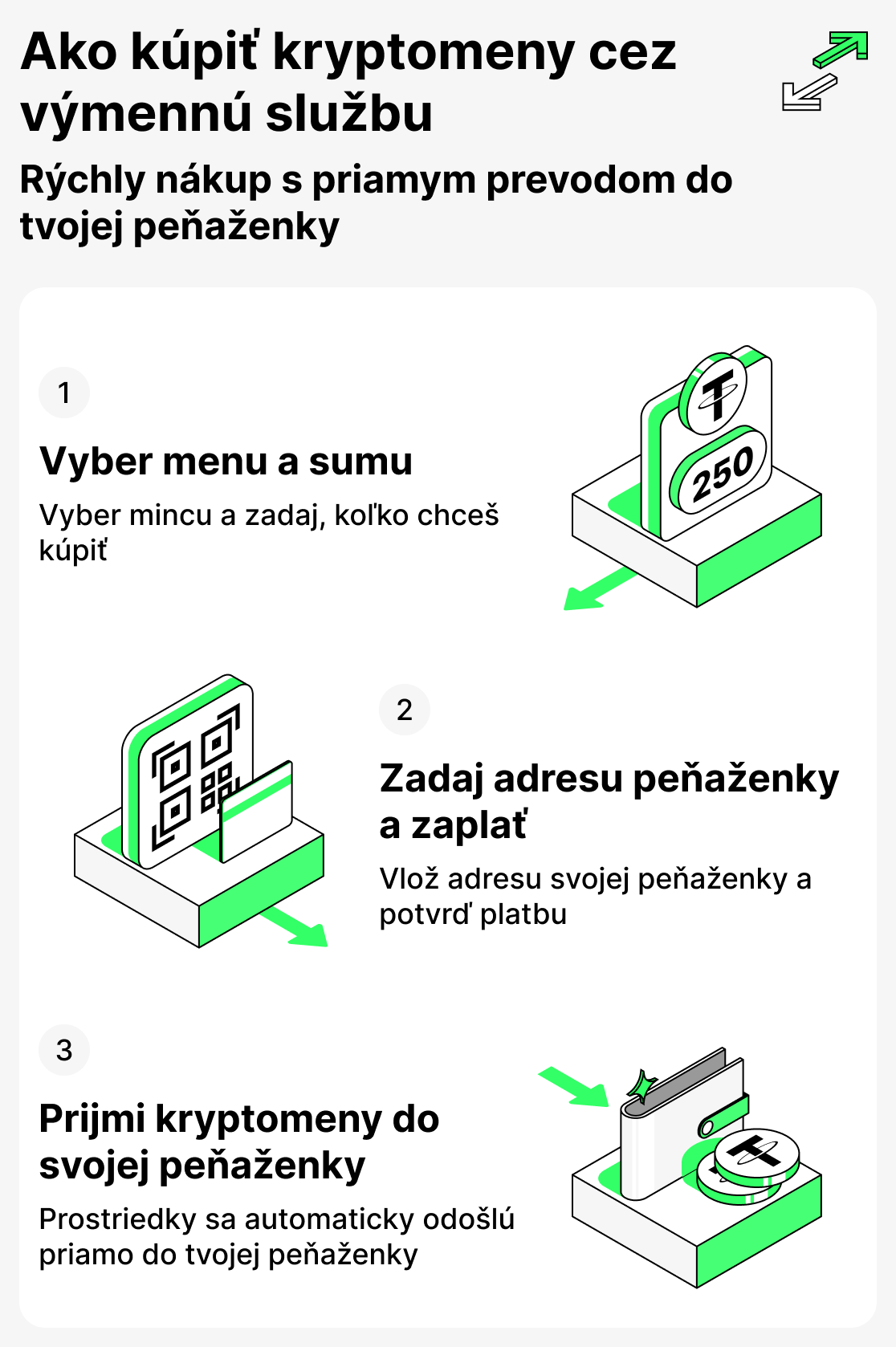 Ako kúpiť kryptomeny cez výmennú službu

Rýchly nákup s priamym prevodom do tvojej peňaženky

1

Vyber menu a sumu

Vyber mincu a zadaj, koľko chceš kúpiť

250

2

Zadaj adresu peňaženky a zaplať

Vlož adresu svojej peňaženky a potvrď platbu

3

Prijmi kryptomeny do svojej peňaženky

Prostriedky sa automaticky odošlú priamo do tvojej peňaženky