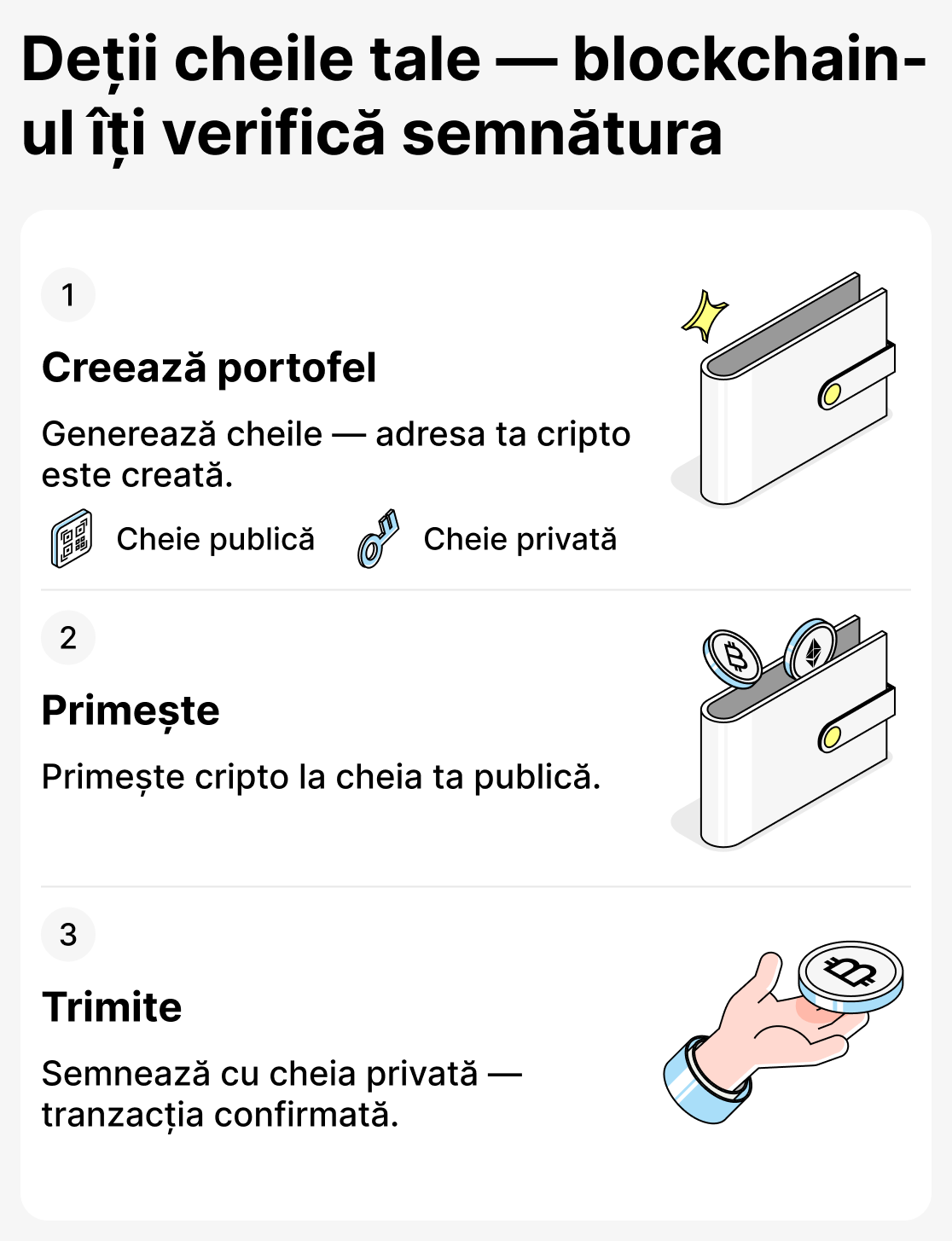 Deții cheile tale — blockchain-ul îți verifică semnătura

1

Creează portofel

Generează cheile — adresa ta cripto este creată.

Cheie publică

Cheie privată

2

Primește

Primește cripto la cheia ta publică.

3

Trimite

Semnează cu cheia privată — tranzacția confirmată.