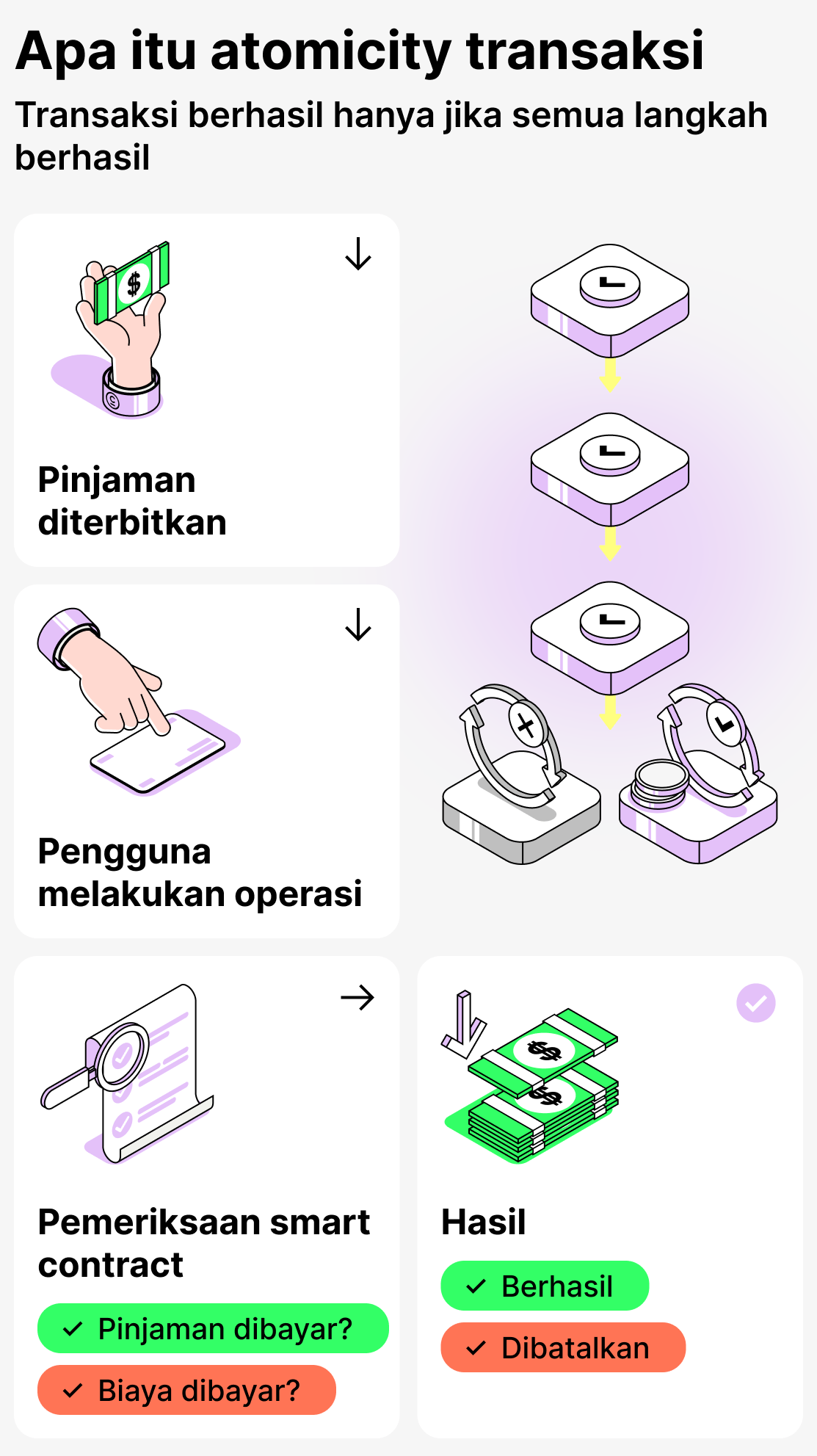 Apa itu atomicity transaksi

Transaksi berhasil hanya jika semua langkah berhasil

Pinjaman diterbitkan

Pengguna melakukan operasi

Pemeriksaan smart contract

Pinjaman dibayar?

Biaya dibayar?

Hasil

Berhasil

Dibatalkan