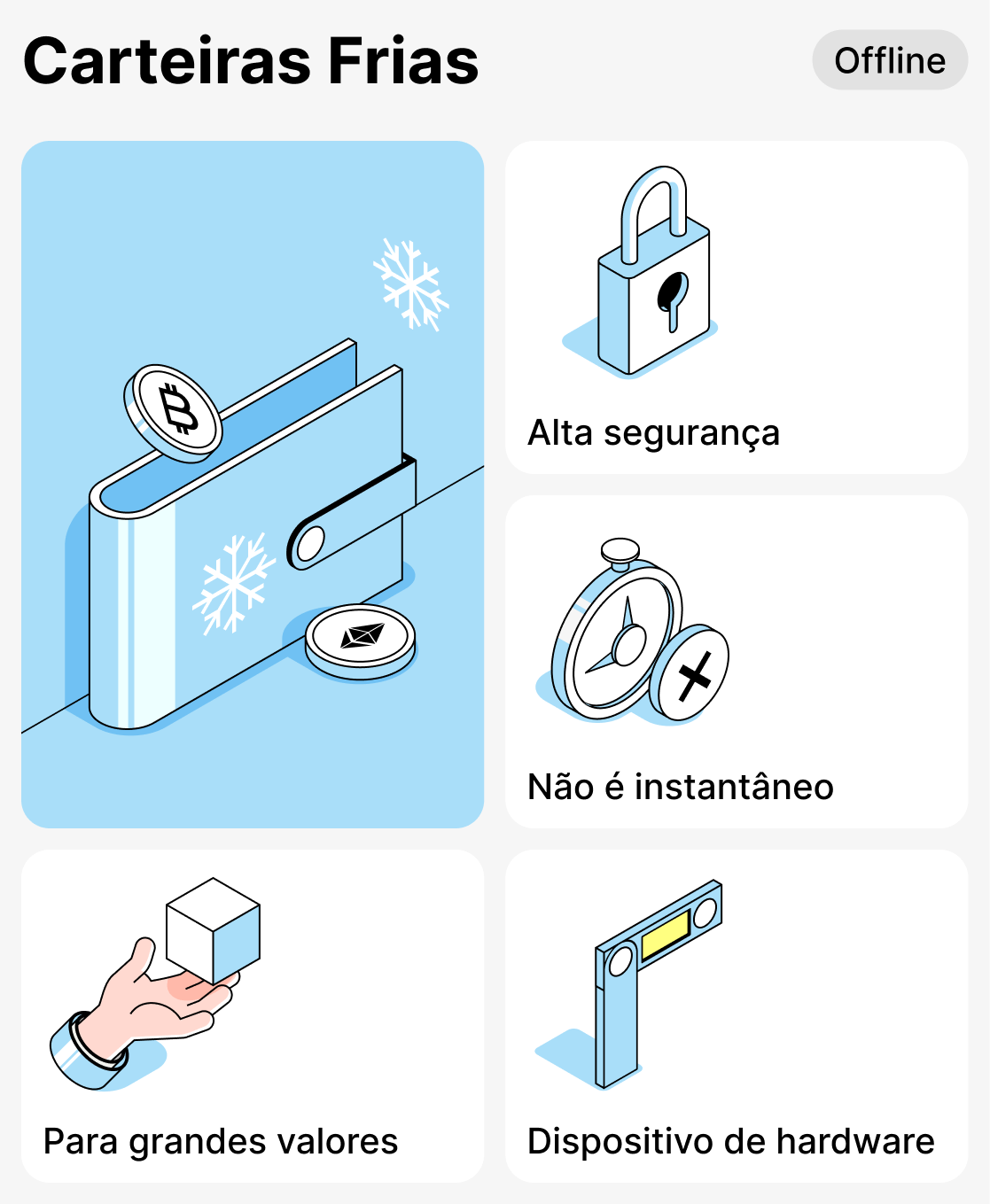 Carteiras Frias

Offline

Alta segurança

Não é instantâneo

Para grandes valores

Dispositivo de hardware