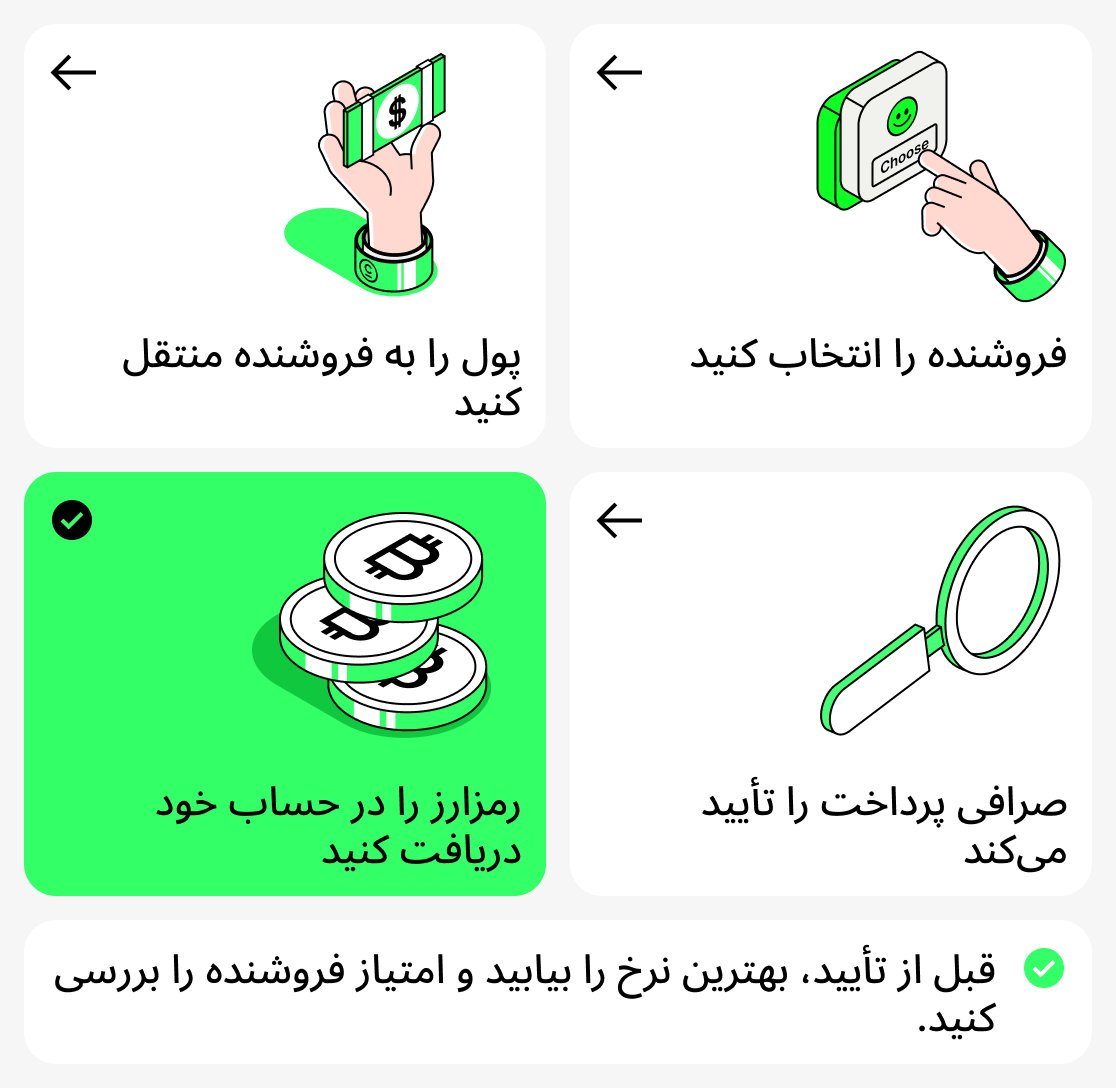 Choose

فروشنده را انتخاب کنید

پول را به فروشنده منتقل کنید

صرافی پرداخت را تأیید می‌کند

رمزارز را در حساب خود دریافت کنید

قبل از تأیید، بهترین نرخ را بیابید و امتیاز فروشنده را بررسی کنید.