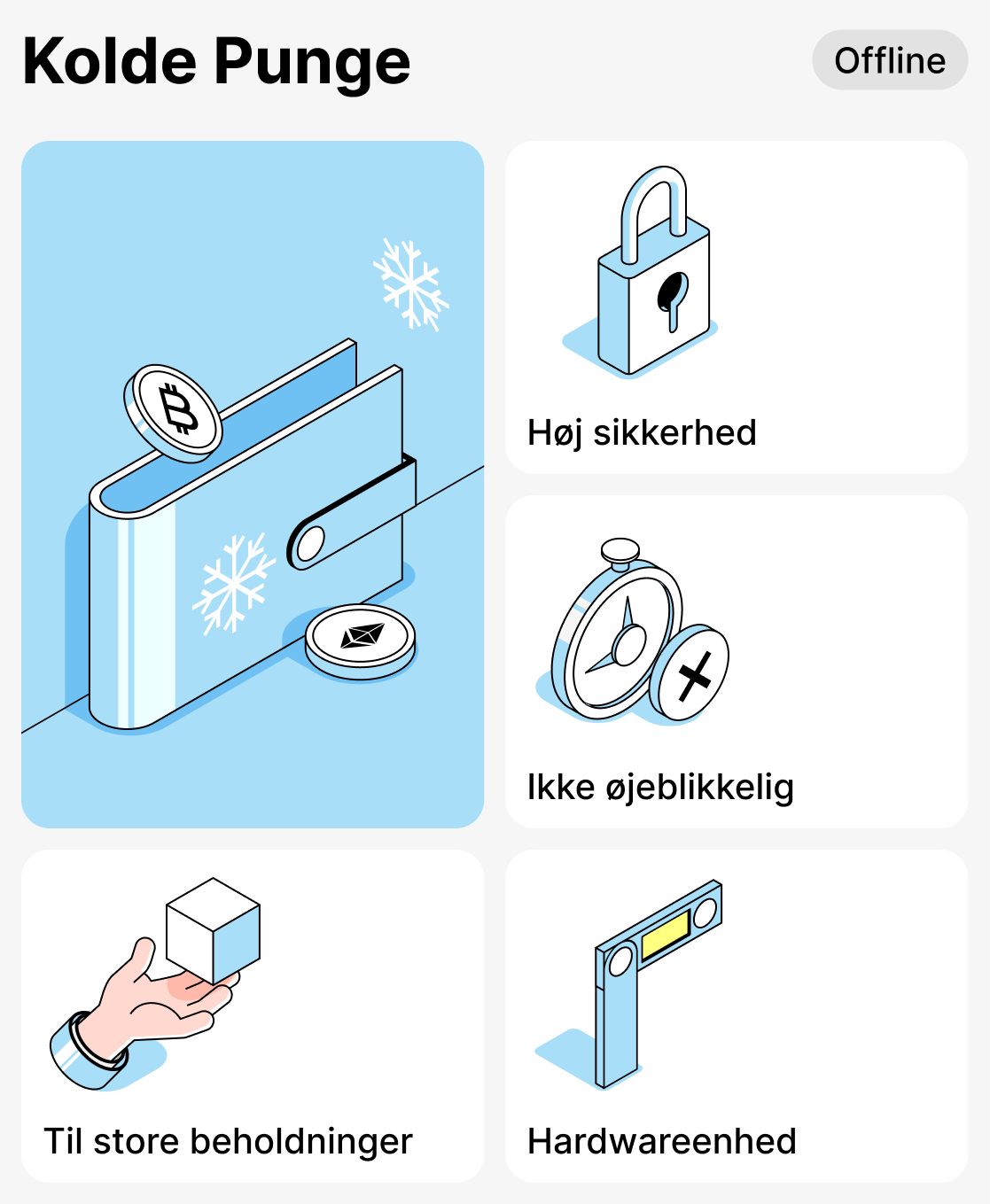 Kolde Punge

Offline

Høj sikkerhed

Ikke øjeblikkelig

Til store beholdninger

Hardwareenhed