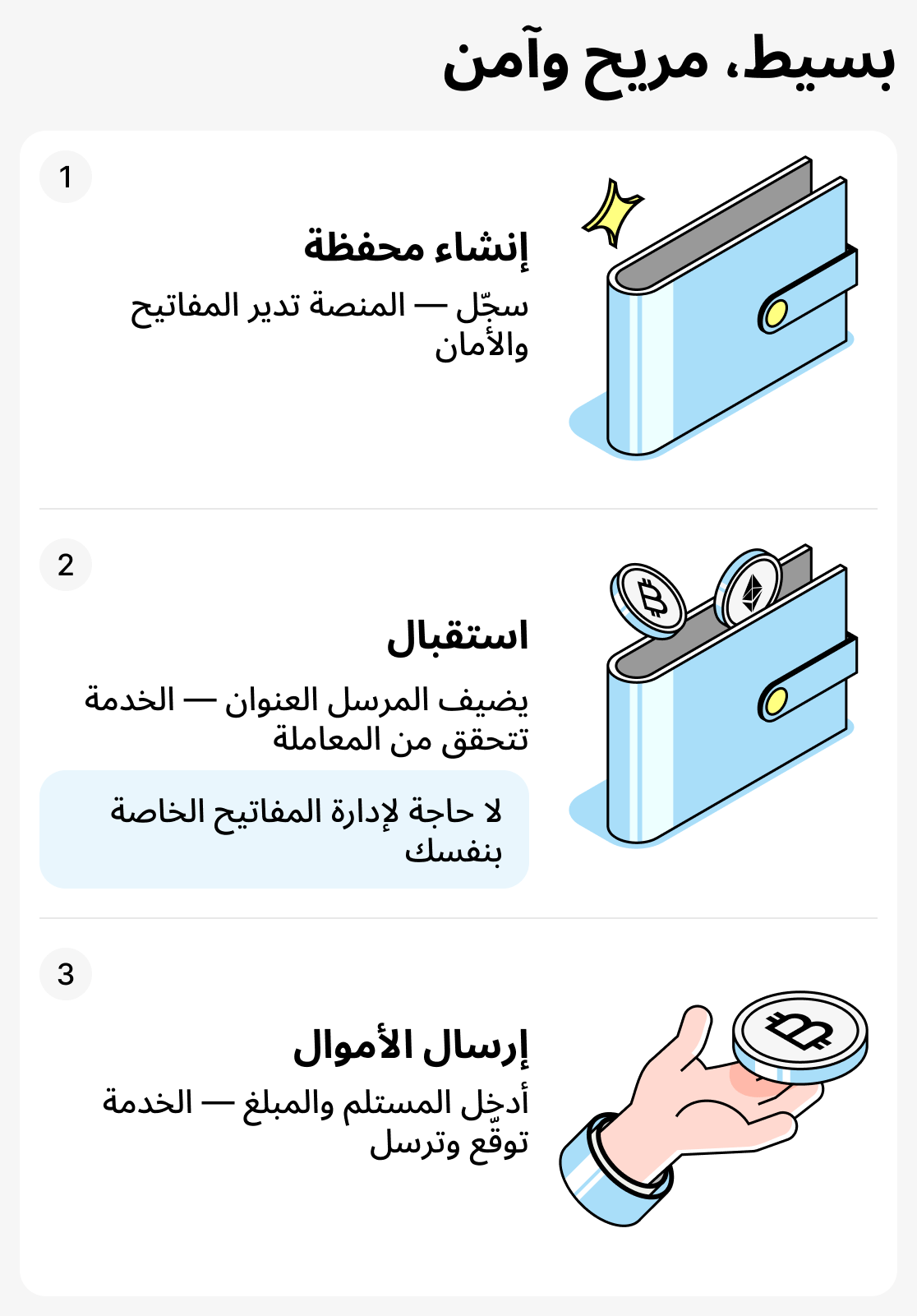 بسيط، مريح وآمن

1

إنشاء محفظة

سجّل — المنصة تدير المفاتيح والأمان

2

استقبال

يضيف المرسل العنوان — الخدمة تتحقق من المعاملة

لا حاجة لإدارة المفاتيح الخاصة بنفسك

3

إرسال الأموال

أدخل المستلم والمبلغ — الخدمة توقّع وترسل