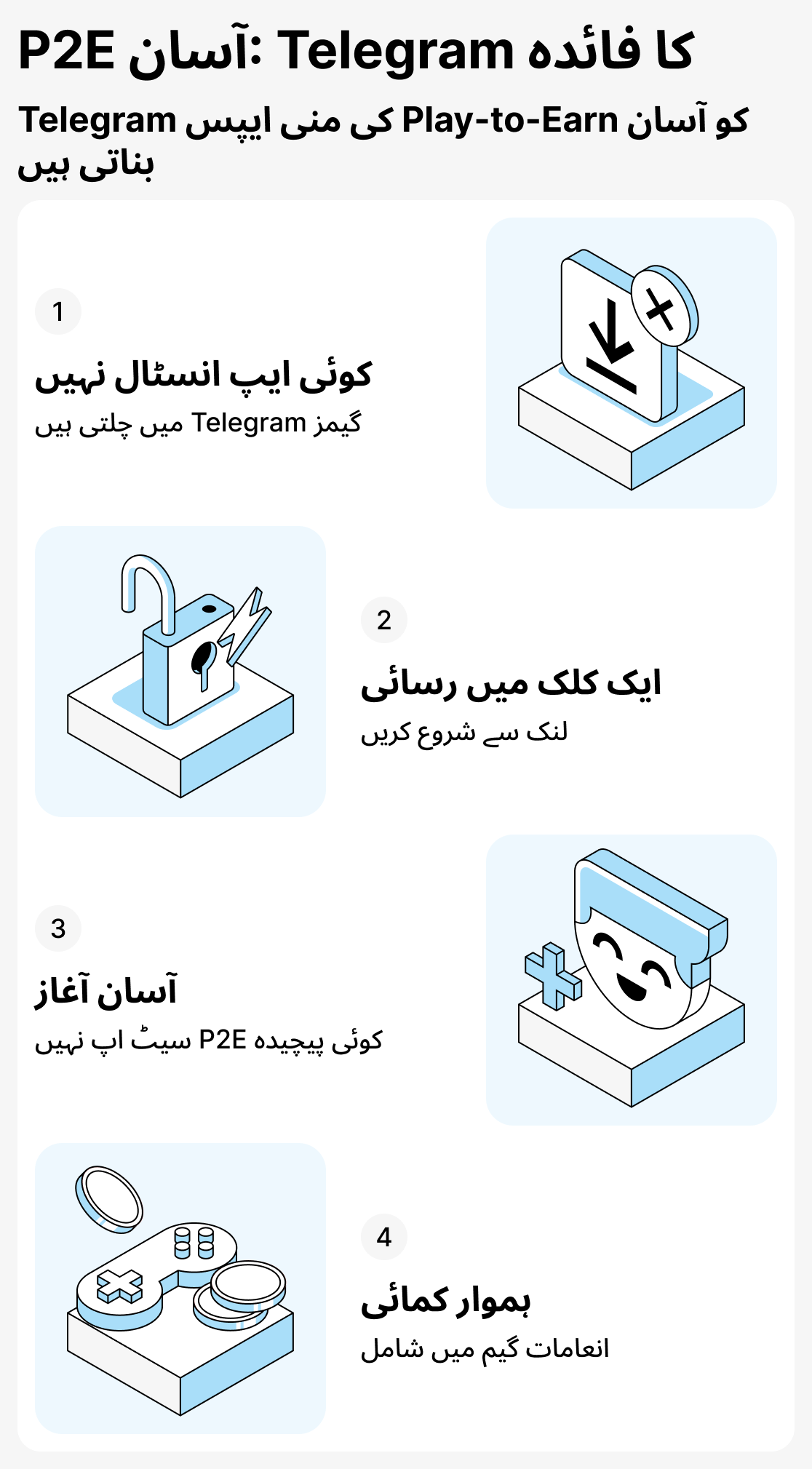 آسان P2E: Telegram کا فائدہ

Telegram کی منی ایپس Play-to-Earn کو آسان بناتی ہیں

1

کوئی ایپ انسٹال نہیں

گیمز Telegram میں چلتی ہیں

2

ایک کلک میں رسائی

لنک سے شروع کریں

3

آسان آغاز

کوئی پیچیدہ P2E سیٹ اپ نہیں

4

ہموار کمائی

انعامات گیم میں شامل