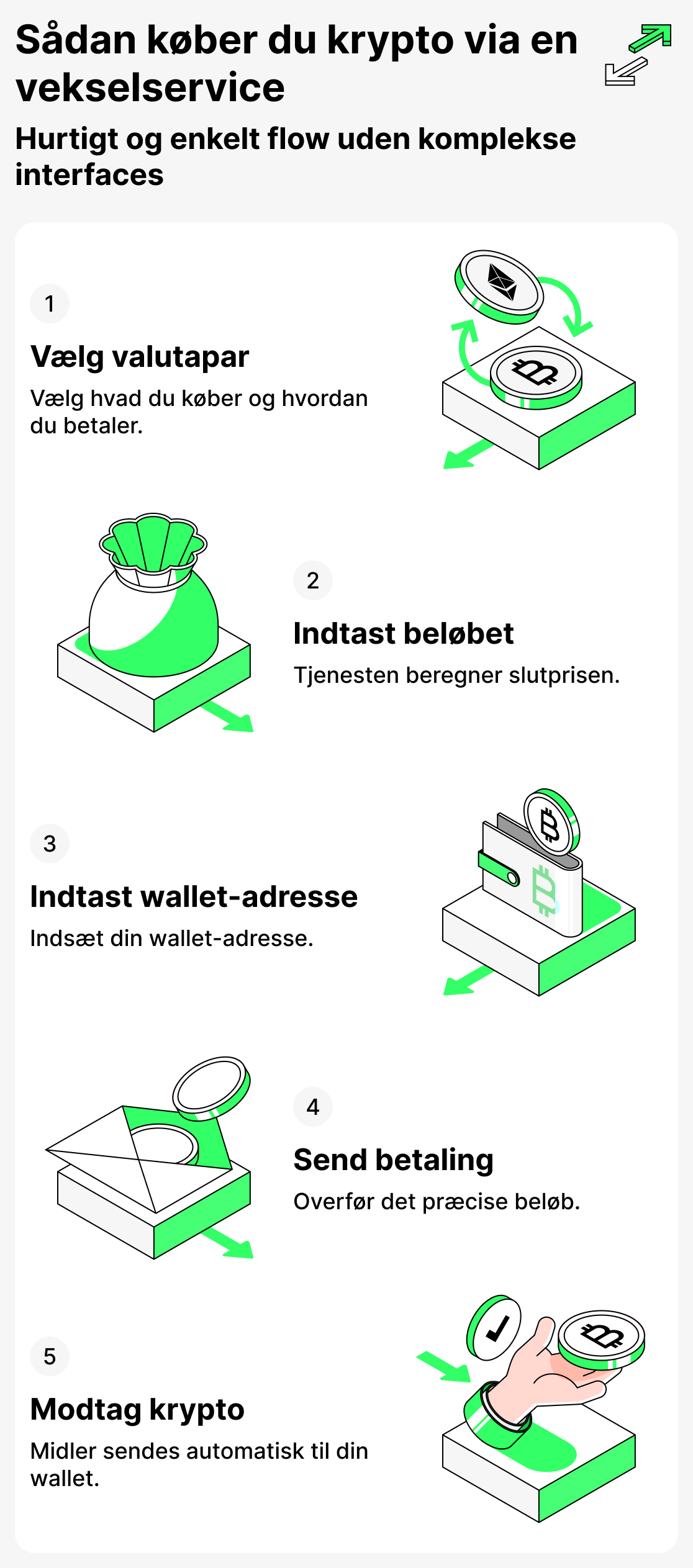 Sådan køber du krypto via en vekselservice

Hurtigt og enkelt flow uden komplekse interfaces

1

Vælg valutapar

Vælg hvad du køber og hvordan du betaler.

2

Indtast beløbet

Tjenesten beregner slutprisen.

3

Indtast wallet-adresse

Indsæt din wallet-adresse.

4

Send betaling

Overfør det præcise beløb.

5

Modtag krypto

Midler sendes automatisk til din wallet.