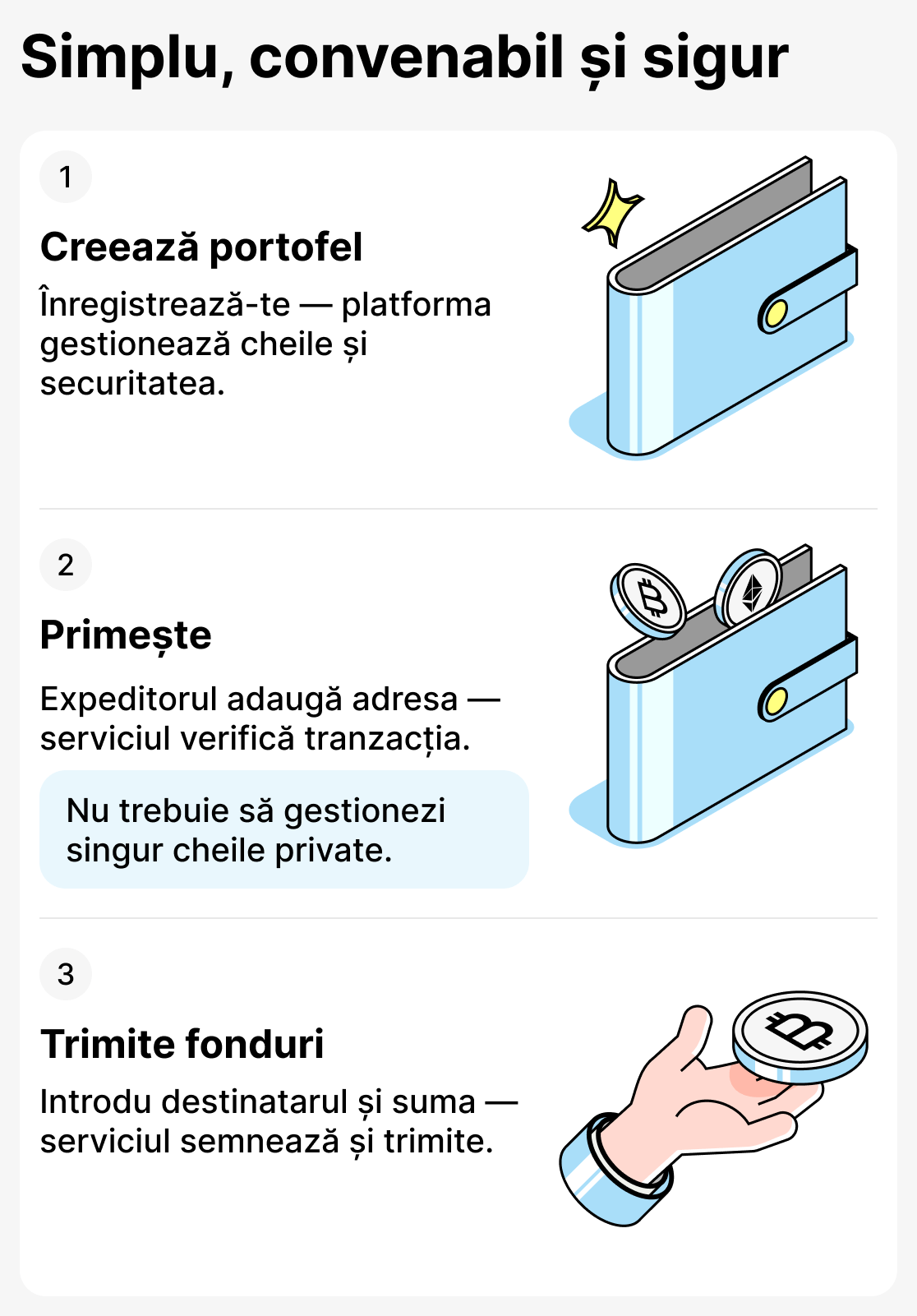 Simplu, convenabil și sigur

1

Creează portofel

Înregistrează-te — platforma gestionează cheile și securitatea.

2

Primește

Expeditorul adaugă adresa — serviciul verifică tranzacția.

Nu trebuie să gestionezi singur cheile private.

3

Trimite fonduri

Introdu destinatarul și suma — serviciul semnează și trimite.