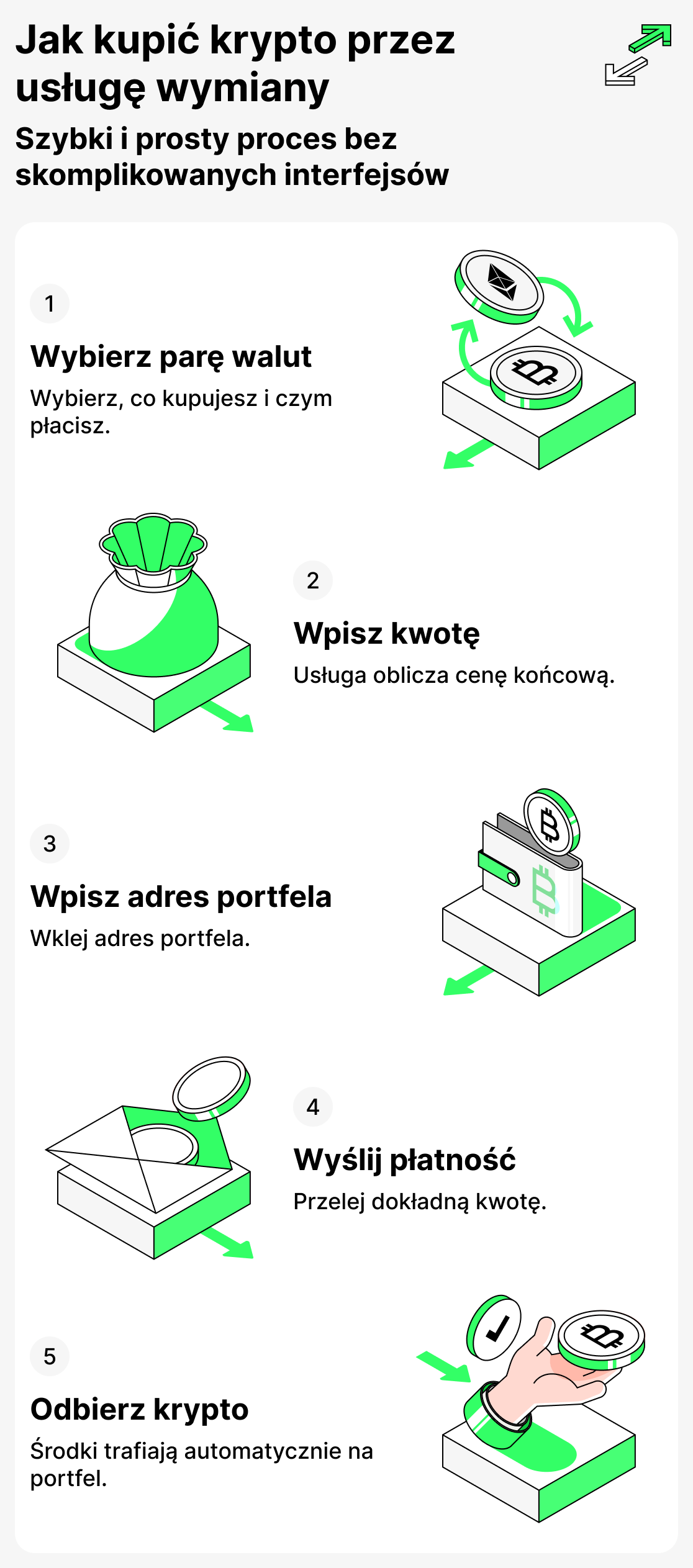 Jak kupić krypto przez usługę wymiany

Szybki i prosty proces bez skomplikowanych interfejsów

1

Wybierz parę walut

Wybierz, co kupujesz i czym płacisz.

2

Wpisz kwotę

Usługa oblicza cenę końcową.

3

Wpisz adres portfela

Wklej adres portfela.

4

Wyślij płatność

Przelej dokładną kwotę.

5

Odbierz krypto

Środki trafiają automatycznie na portfel.