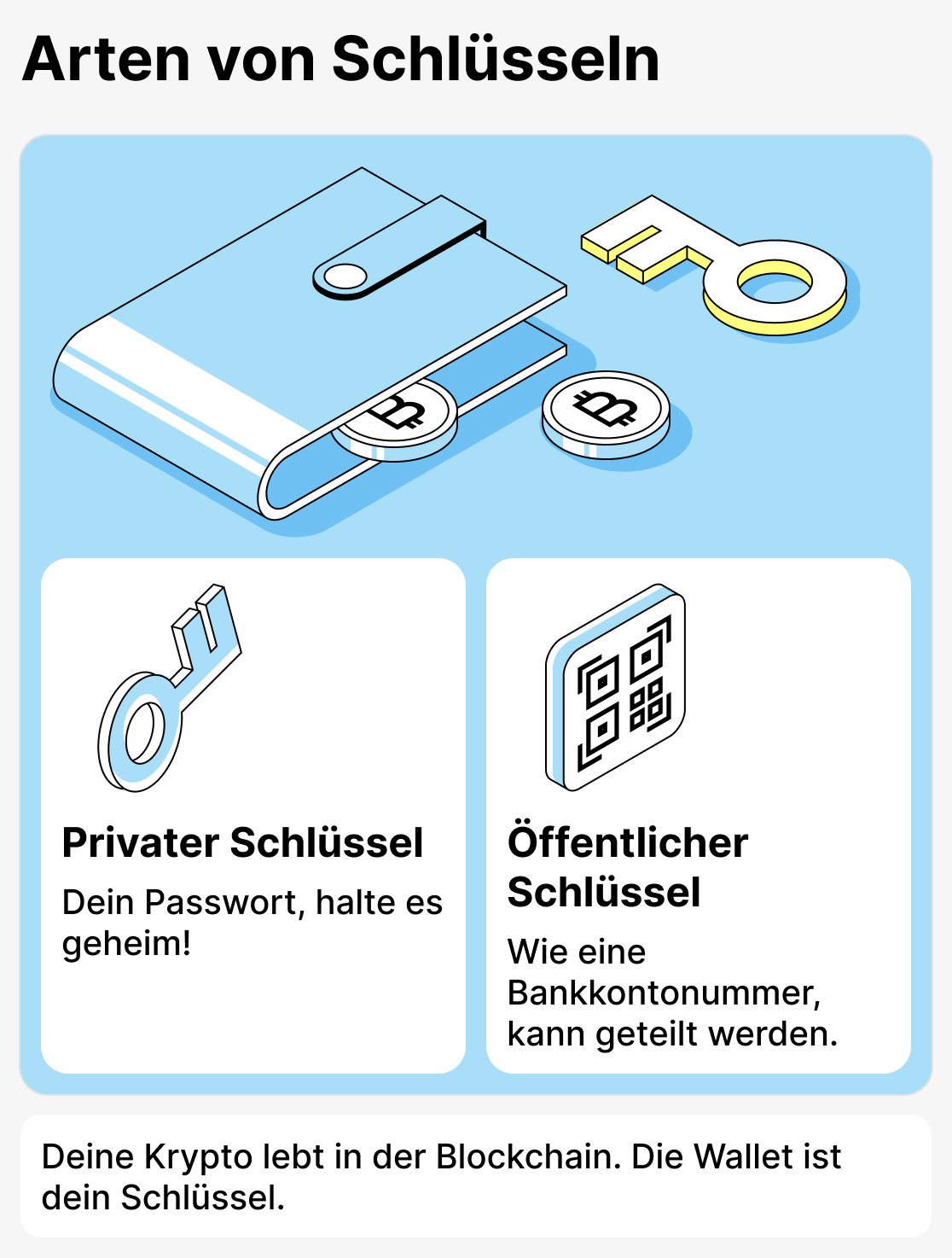 Arten von Schlüsseln

Privater Schlüssel

Dein Passwort, halte es geheim!

Öffentlicher Schlüssel

Wie eine Bankkontonummer, kann geteilt werden.

Deine Krypto lebt in der Blockchain. Die Wallet ist dein Schlüssel.