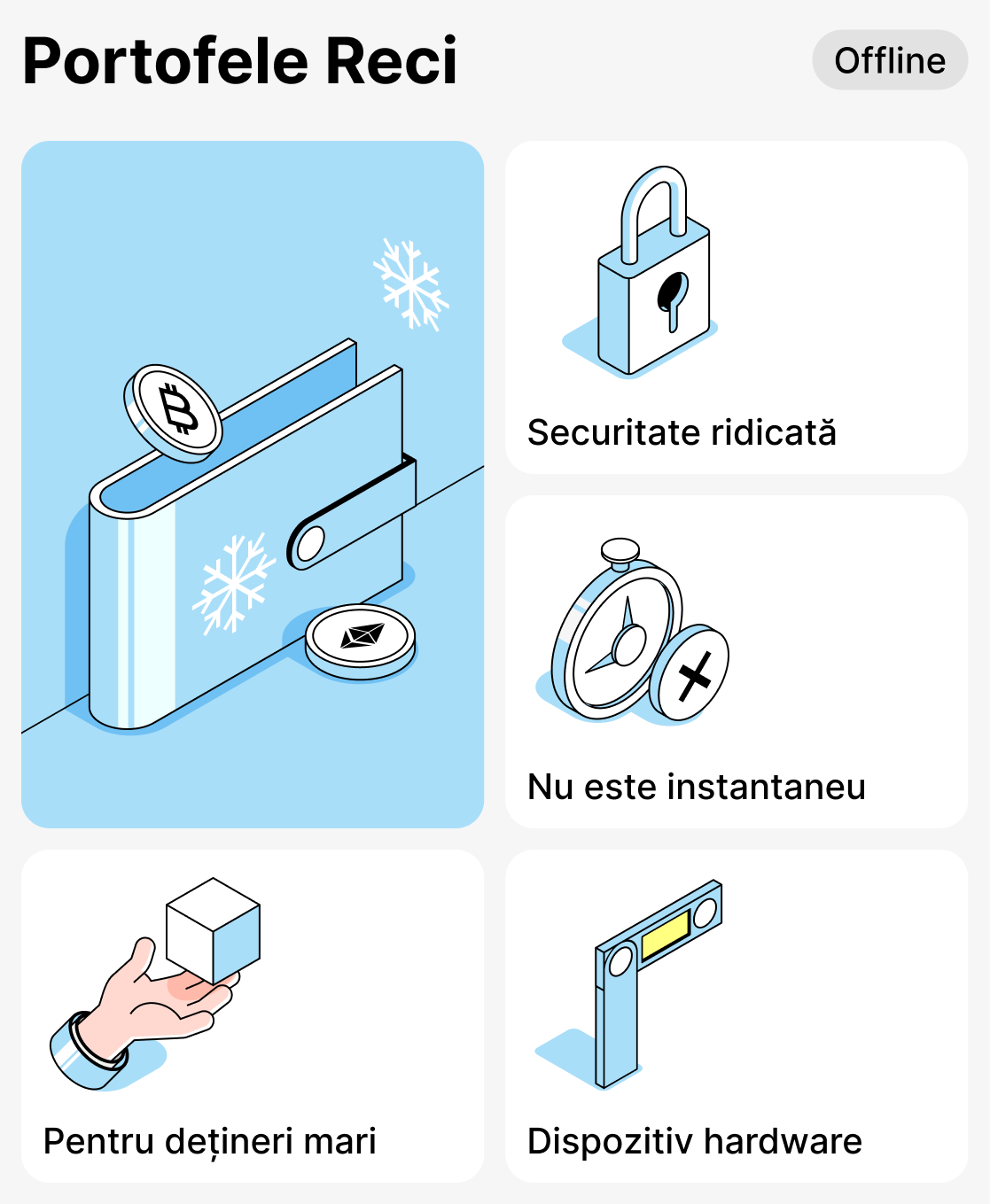 Portofele Reci

Offline

Securitate ridicată

Nu este instantaneu

Pentru dețineri mari

Dispozitiv hardware