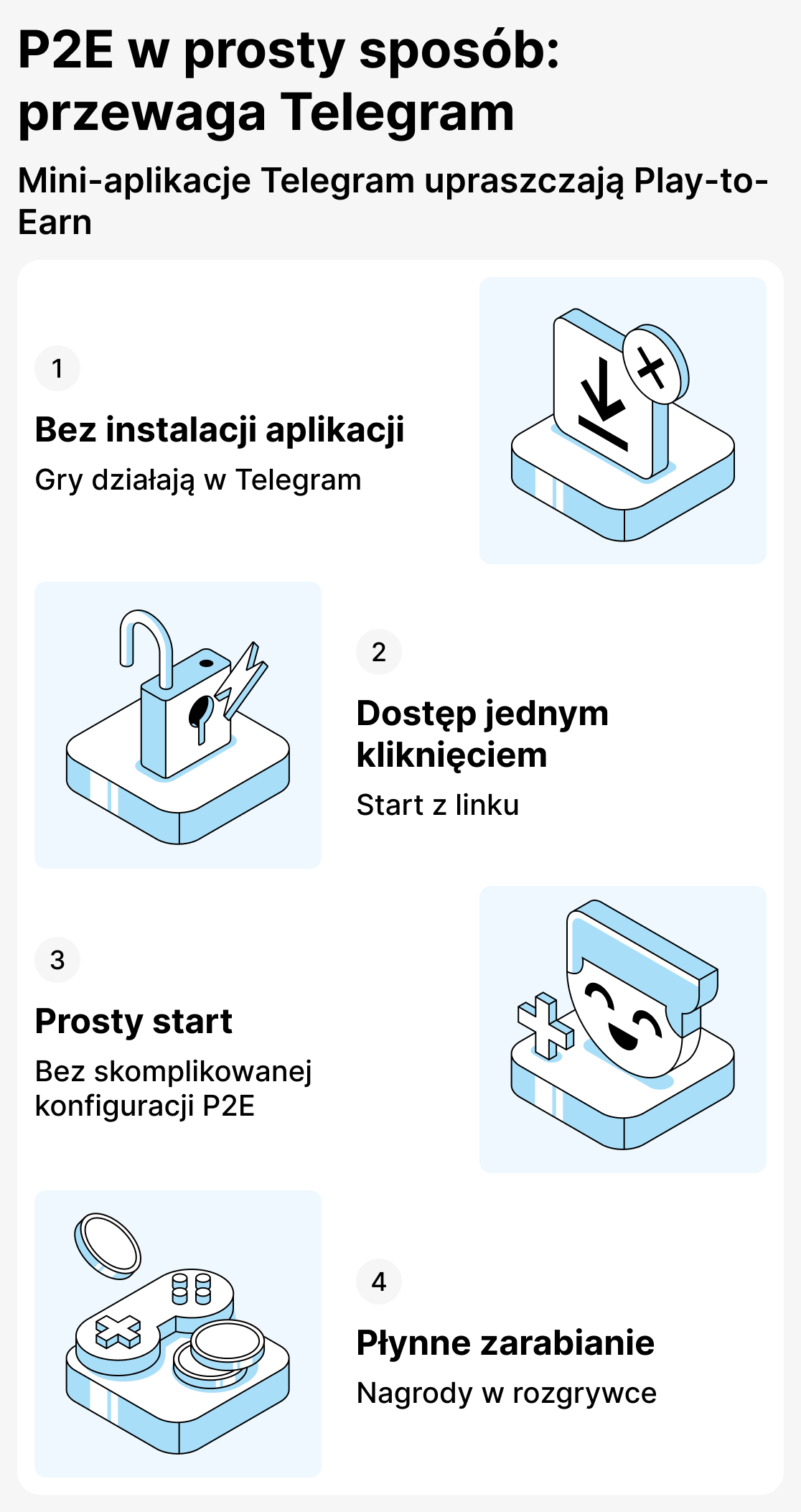 P2E w prosty sposób: przewaga Telegram

Mini-aplikacje Telegram upraszczają Play-to-Earn

1

Bez instalacji aplikacji

Gry działają w Telegram

2

Dostęp jednym kliknięciem

Start z linku

3

Prosty start

Bez skomplikowanej konfiguracji P2E

4

Płynne zarabianie

Nagrody w rozgrywce