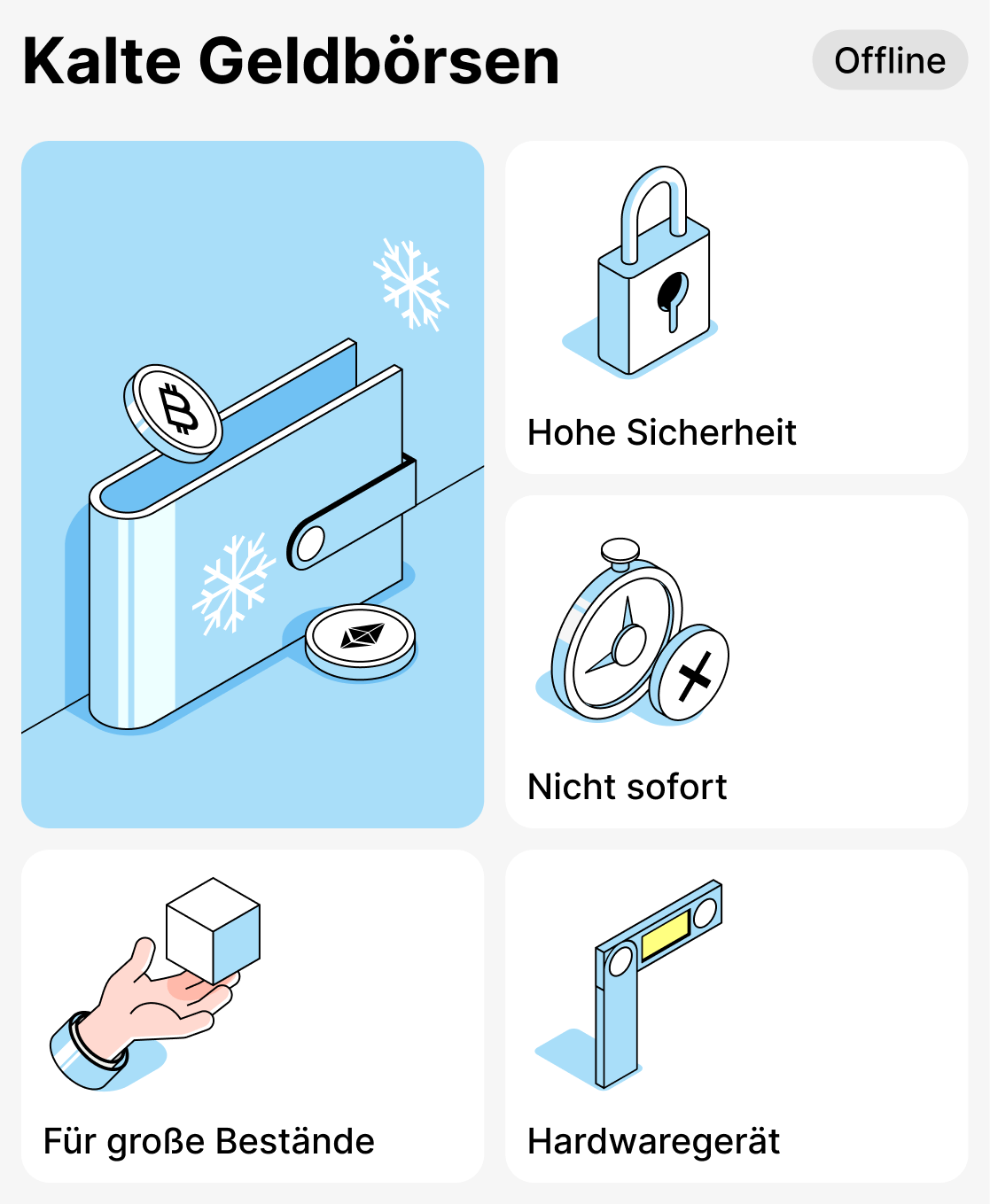 Kalte Geldbörsen

Offline

Hohe Sicherheit

Nicht sofort

Für große Bestände

Hardwaregerät