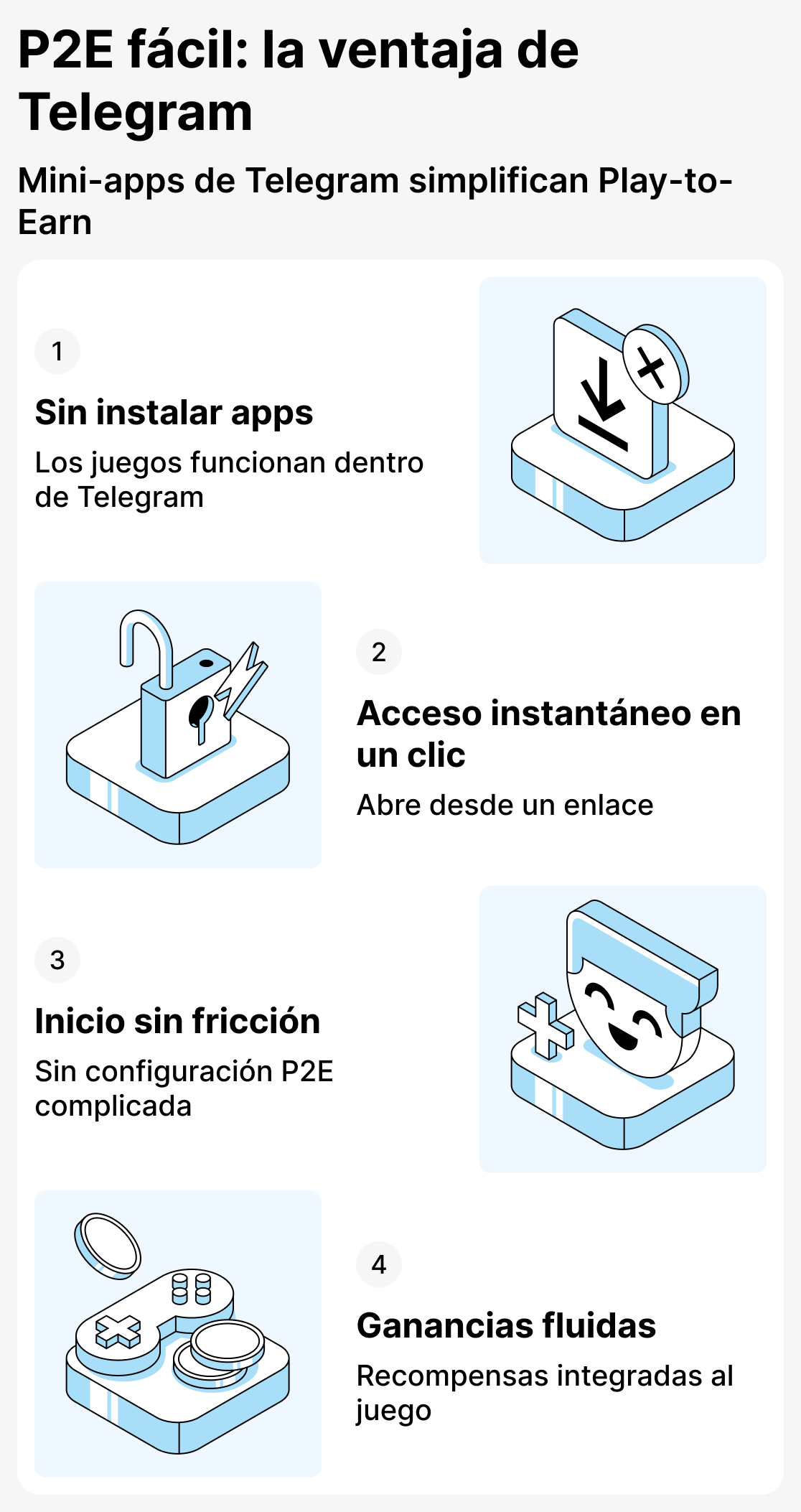 P2E fácil: la ventaja de Telegram

Mini-apps de Telegram simplifican Play-to-Earn

1

Sin instalar apps

Los juegos funcionan dentro de Telegram

2

Acceso instantáneo en un clic

Abre desde un enlace

3

Inicio sin fricción

Sin configuración P2E complicada

4

Ganancias fluidas

Recompensas integradas al juego