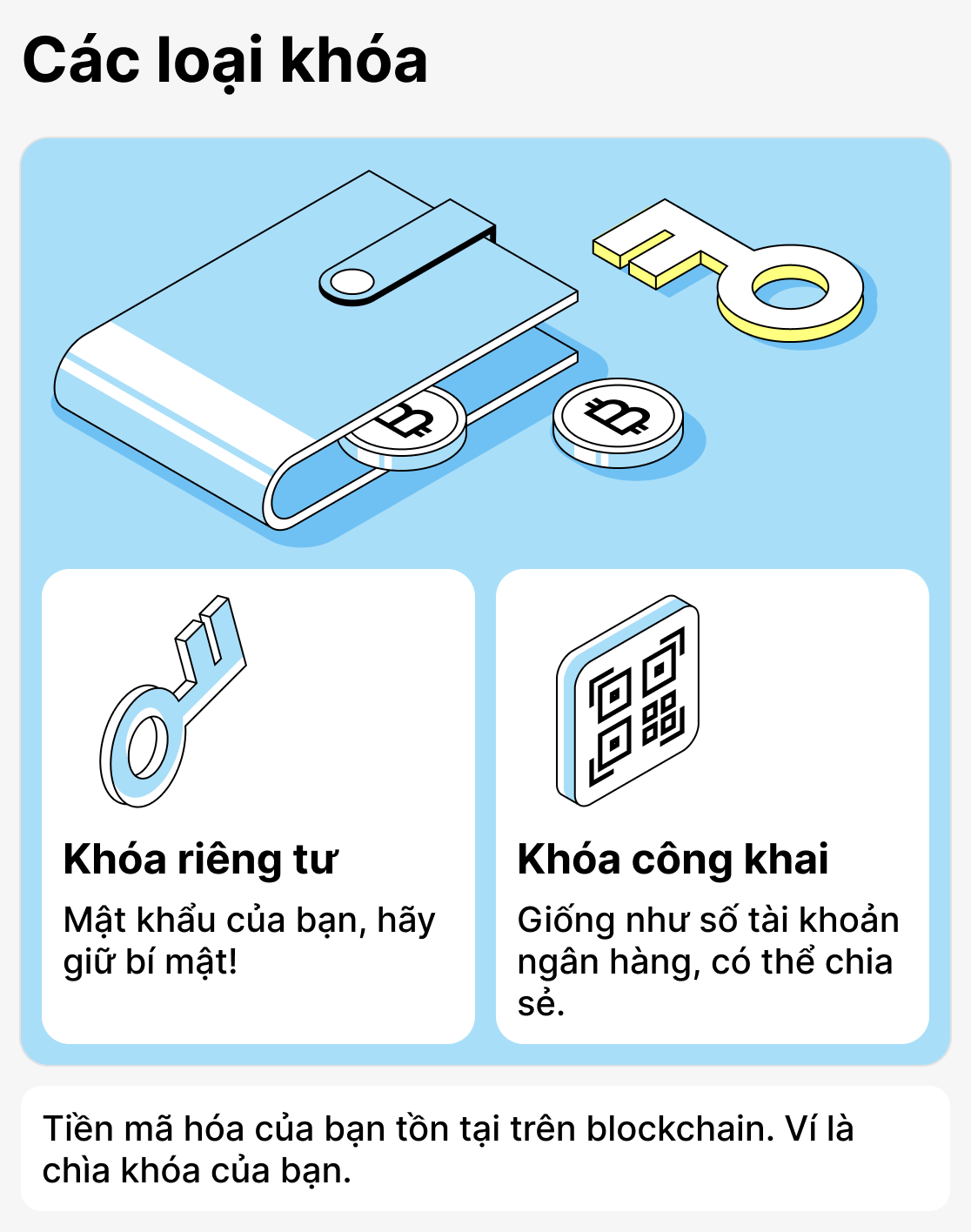 Các loại khóa

Khóa riêng tư

Mật khẩu của bạn, hãy giữ bí mật!

Khóa công khai

Giống như số tài khoản ngân hàng, có thể chia sẻ.

Tiền mã hóa của bạn tồn tại trên blockchain. Ví là chìa khóa của bạn.