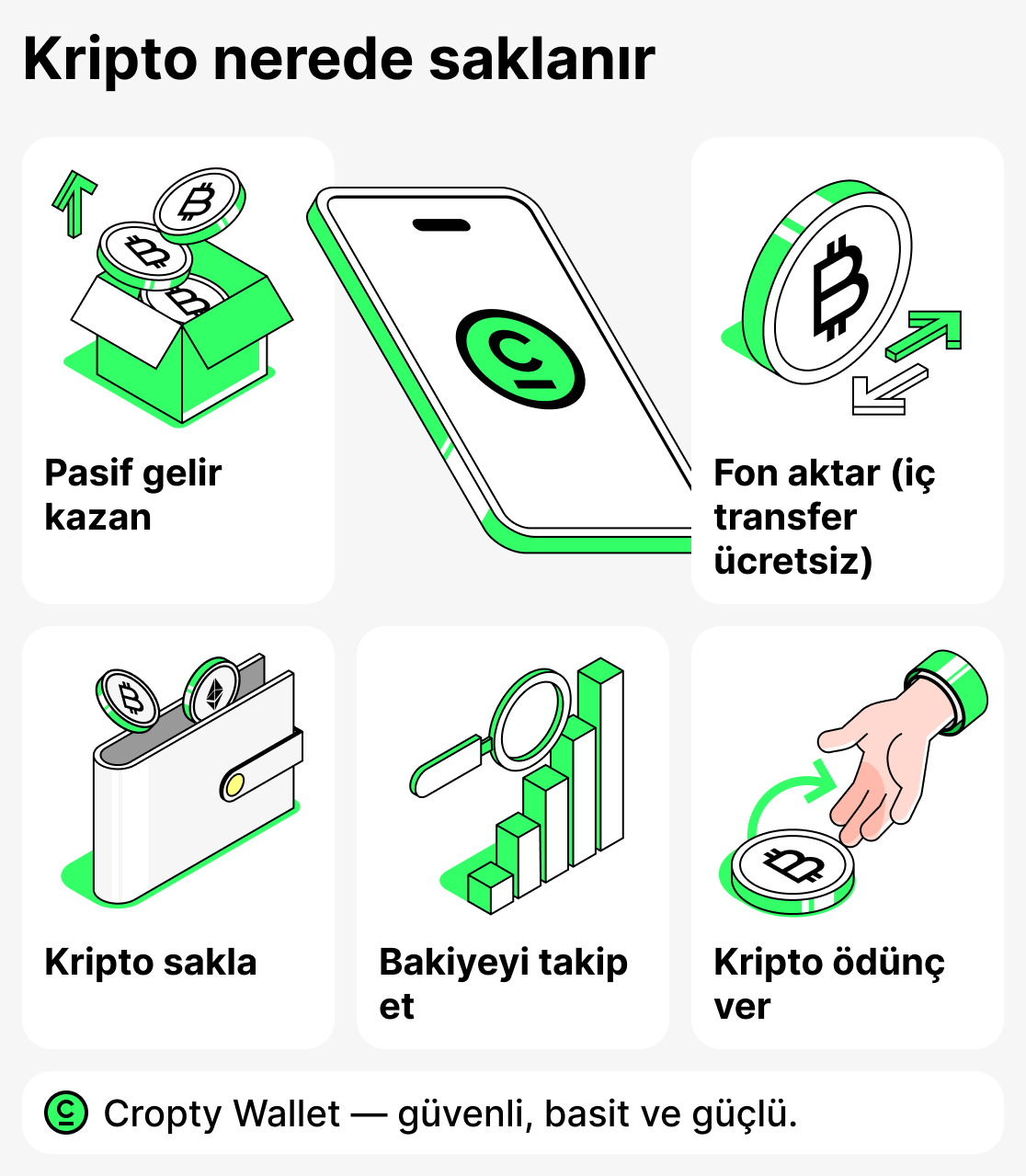 Kripto nerede saklanır

Pasif gelir kazan

Fon aktar (iç transfer ücretsiz)

Kripto sakla

Bakiyeyi takip et

Kripto ödünç ver

Cropty Wallet — güvenli, basit ve güçlü.