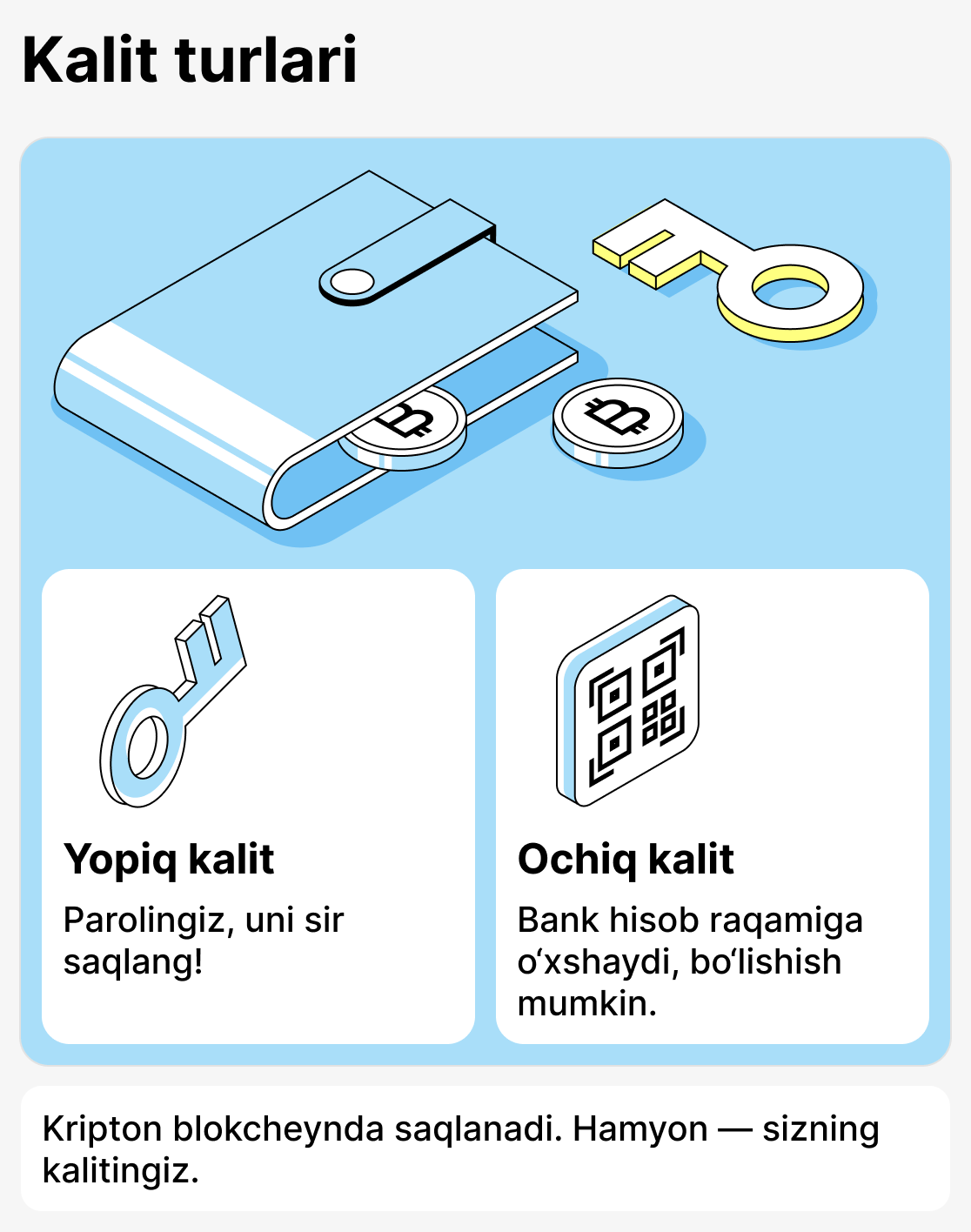 Kalit turlari

Yopiq kalit

Parolingiz, uni sir saqlang!

Ochiq kalit

Bank hisob raqamiga oʻxshaydi, boʻlishish mumkin.

Kripton blokcheynda saqlanadi. Hamyon — sizning kalitingiz.