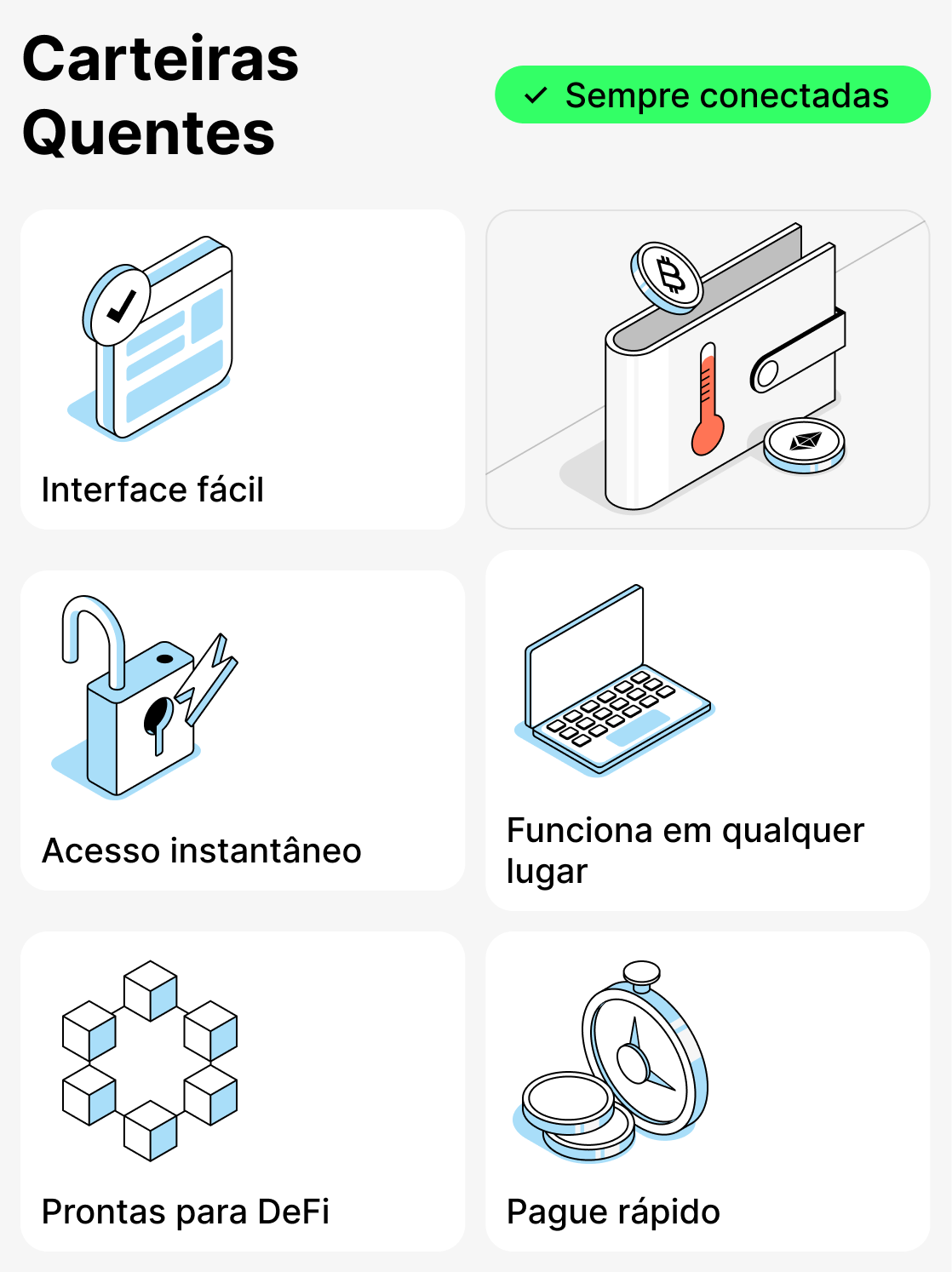 Carteiras Quentes

Sempre conectadas

Interface fácil

Acesso instantâneo

Funciona em qualquer lugar

Prontas para DeFi

Pague rápido