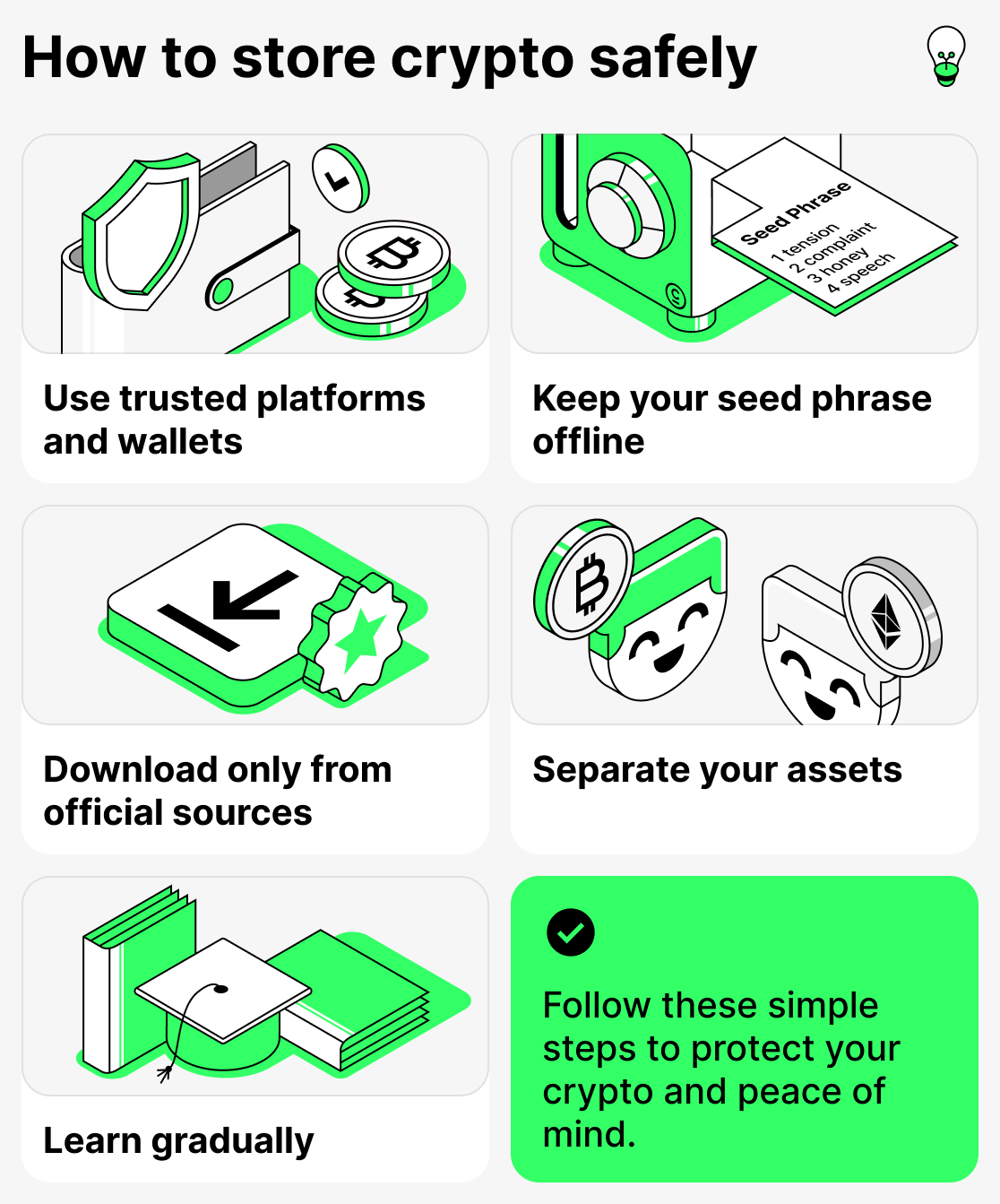 How to store crypto safely

Use trusted platforms and wallets

Seed Phrase
1 tension
2 complaint
3 honey
4 speech

Keep your seed phrase offline

Download only from official sources

Separate your assets

Learn gradually

Follow these simple steps to protect your crypto and peace of mind.