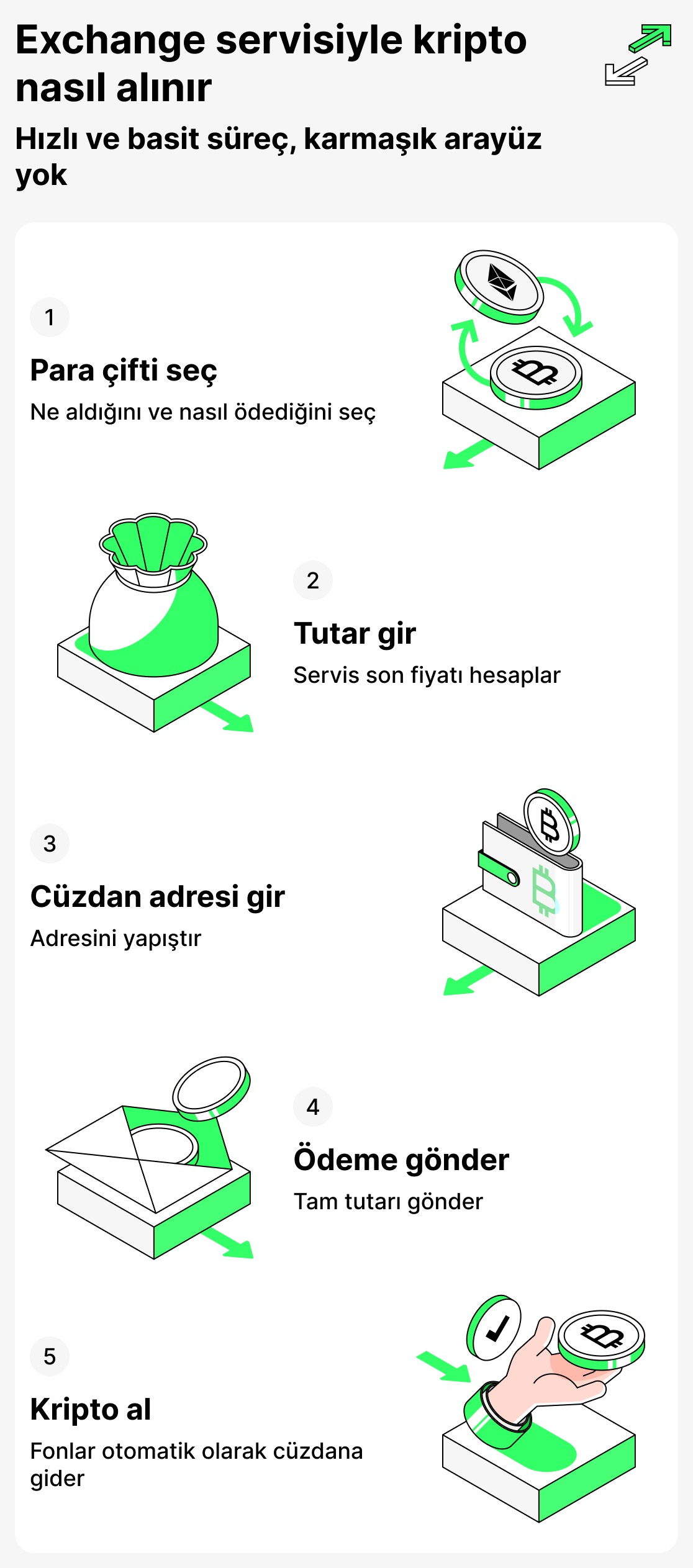 Exchange servisiyle kripto nasıl alınır

Hızlı ve basit süreç, karmaşık arayüz yok

1

Para çifti seç

Ne aldığını ve nasıl ödediğini seç

2

Tutar gir

Servis son fiyatı hesaplar

3

Cüzdan adresi gir

Adresini yapıştır

4

Ödeme gönder

Tam tutarı gönder

5

Kripto al

Fonlar otomatik olarak cüzdana gider